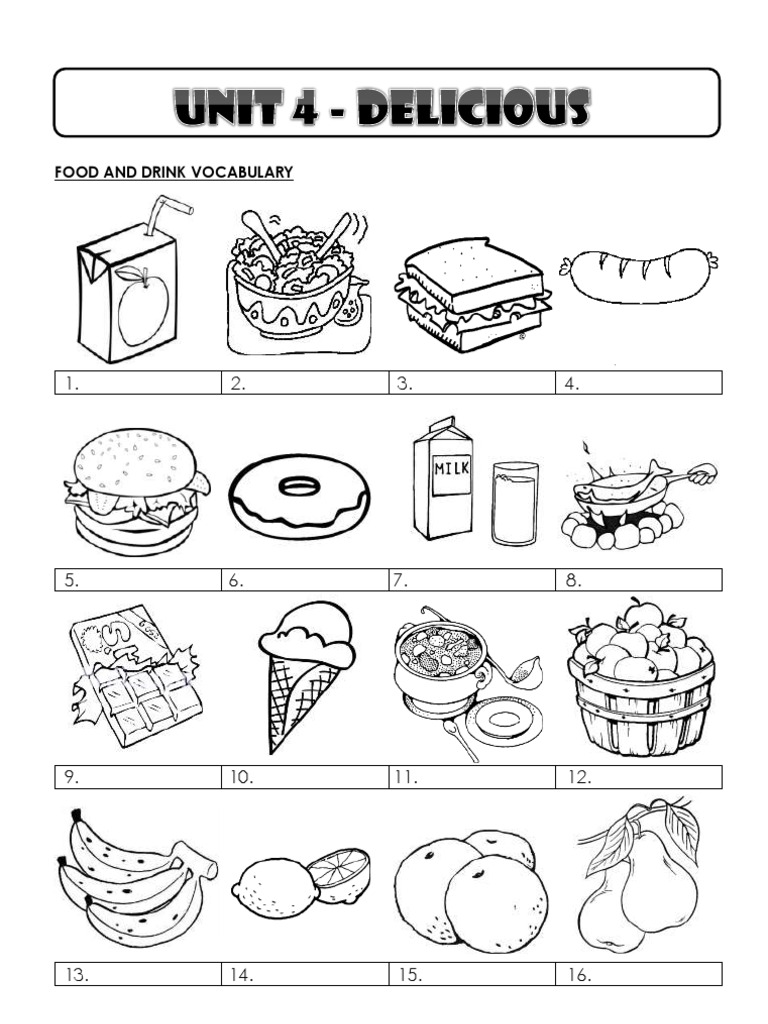 UNIT 4 - DELICIOUS

FOOD AND DRINK VOCABULARY

| 1. | 2. | 3. | 4. |
|---|---|---|---|

MILK

| 5. | 6. | 7. | 8. |
|---|---|---|---|

| 9. | 10. | 11. | 12. |
|---|---|---|---|

| 13. | 14. | 15. | 16. |
|---|---|---|---|