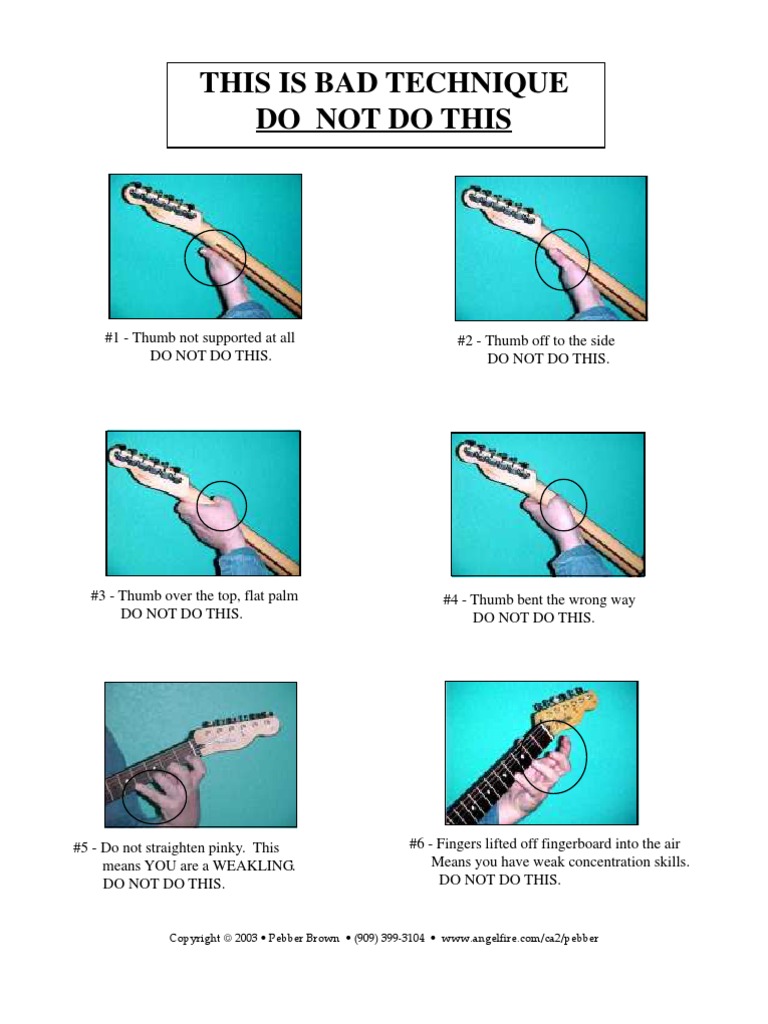 THIS IS BAD TECHNIQUE
DO NOT DO THIS

#1 - Thumb not supported at all
DO NOT DO THIS.

#2 - Thumb off to the side
DO NOT DO THIS.

#3 - Thumb over the top, flat palm
DO NOT DO THIS.

#4 - Thumb bent the wrong way
DO NOT DO THIS.

#5 - Do not straighten pinky. This means YOU are a WEAKLING.
DO NOT DO THIS.

#6 - Fingers lifted off fingerboard into the air
Means you have weak concentration skills.
DO NOT DO THIS.

Copyright © 2003 • Pebber Brown • (909) 399-3104 • www.angelfire.com/ca2/pebber