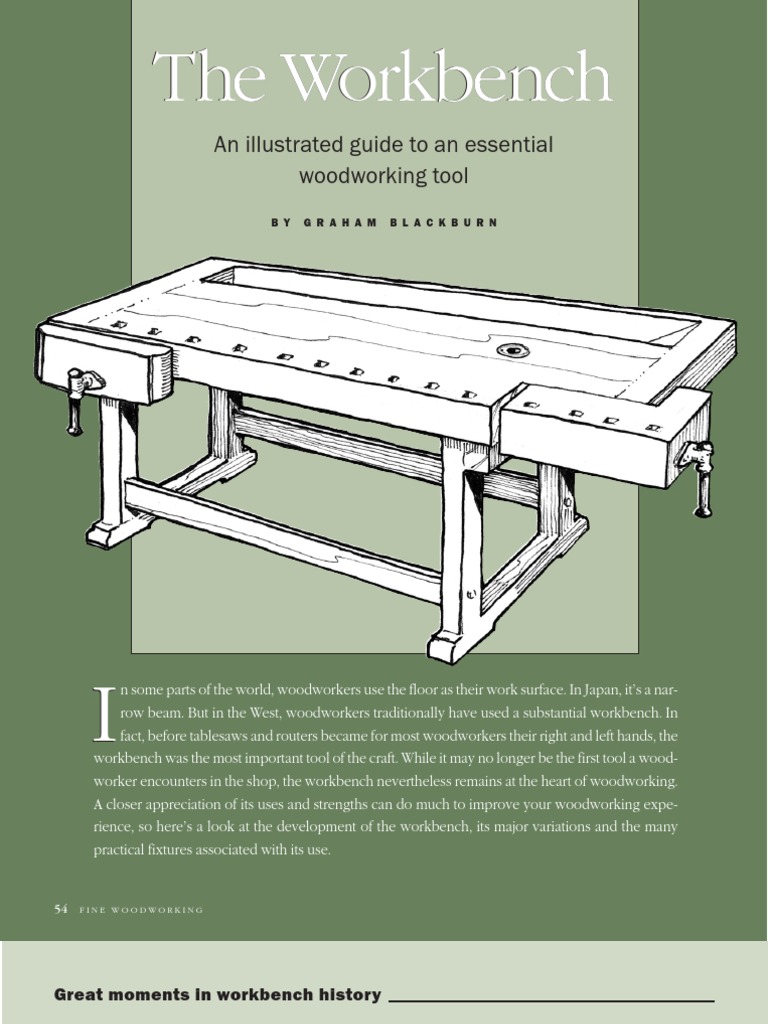 The Workbench

An illustrated guide to an essential woodworking tool

BY GRAHAM BLACKBURN

In some parts of the world, woodworkers use the floor as their work surface. In Japan, it's a narrow beam. But in the West, woodworkers traditionally have used a substantial workbench. In fact, before tablesaws and routers became for most woodworkers their right and left hands, the workbench was the most important tool of the craft. While it may no longer be the first tool a woodworker encounters in the shop, the workbench nevertheless remains at the heart of woodworking. A closer appreciation of its uses and strengths can do much to improve your woodworking experience, so here's a look at the development of the workbench, its major variations and the many practical fixtures associated with its use.

54 FINE WOODWORKING

Great moments in workbench history