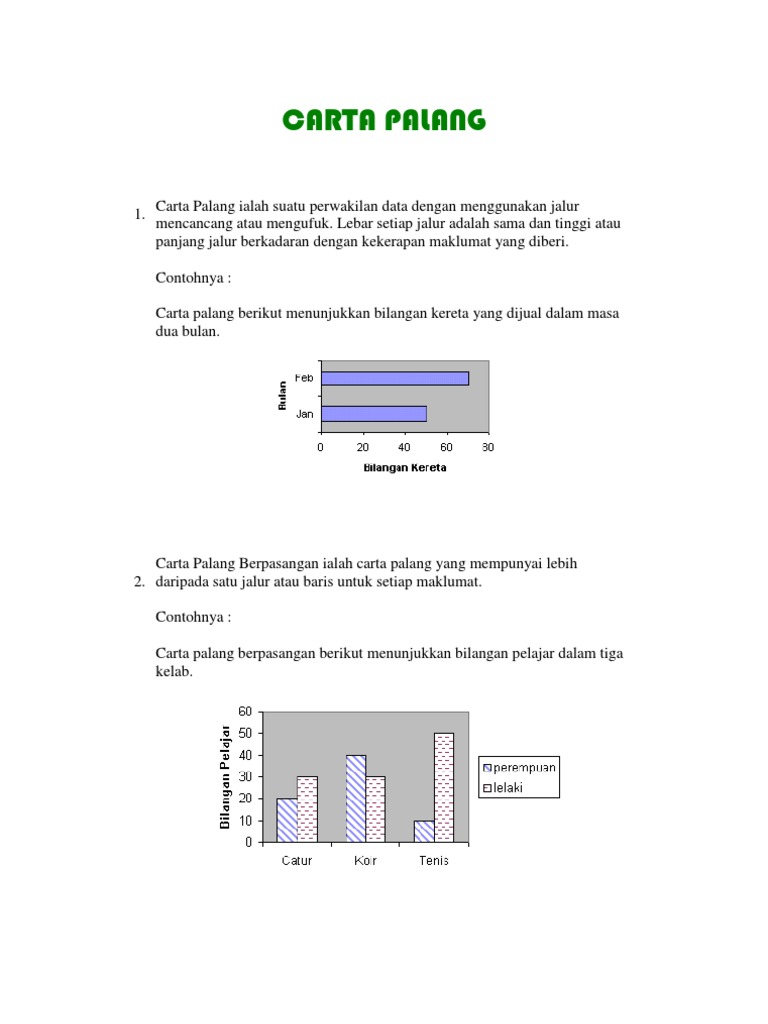 CARTA PALANG

1. Carta Palang ialah suatu perwakilan data dengan menggunakan jalur mencancang atau mengufuk. Lebar setiap jalur adalah sama dan tinggi atau panjang jalur berkadaran dengan kekerapan maklumat yang diberi.

Contohnya :

Carta palang berikut menunjukkan bilangan kereta yang dijual dalam masa dua bulan.

Bulan
Feb
Jan
0 20 40 60 80
Bilangan Kereta

2. Carta Palang Berpasangan ialah carta palang yang mempunyai lebih daripada satu jalur atau baris untuk setiap maklumat.

Contohnya :

Carta palang berpasangan berikut menunjukkan bilangan pelajar dalam tiga kelab.

Bilangan Pelajar
60
50
40
30
20
10
0
Catur Koir Tenis
perempuan
lelaki