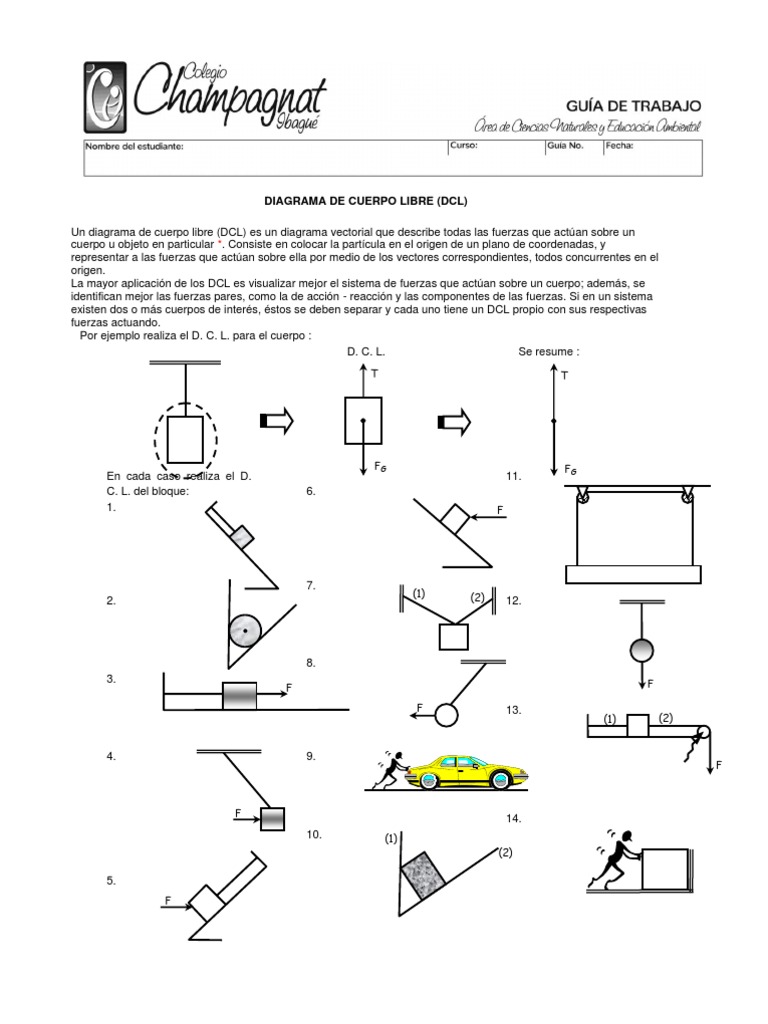 Colegio Champagnat Ibagué

GUÍA DE TRABAJO
Área de Ciencias Naturales y Educación Ambiental

| Nombre del estudiante: | Curso: | Guía No. | Fecha: |
|---|---|---|---|

DIAGRAMA DE CUERPO LIBRE (DCL)

Un diagrama de cuerpo libre (DCL) es un diagrama vectorial que describe todas las fuerzas que actúan sobre un cuerpo u objeto en particular *. Consiste en colocar la partícula en el origen de un plano de coordenadas, y representar a las fuerzas que actúan sobre ella por medio de los vectores correspondientes, todos concurrentes en el origen.
La mayor aplicación de los DCL es visualizar mejor el sistema de fuerzas que actúan sobre un cuerpo; además, se identifican mejor las fuerzas pares, como la de acción - reacción y las componentes de las fuerzas. Si en un sistema existen dos o más cuerpos de interés, éstos se deben separar y cada uno tiene un DCL propio con sus respectivas fuerzas actuando.
Por ejemplo realiza el D. C. L. para el cuerpo :

D. C. L.

T

$F_G$

Se resume :

T

$F_G$

En cada caso realiza el D. C. L. del bloque:

1.

2.

3.

F

4.

F

5.

F

6.

F

7.

(1) (2)

8.

F

9.

10.

(1) (2)

11.

12.

F

13.

(1) (2)

F

14.