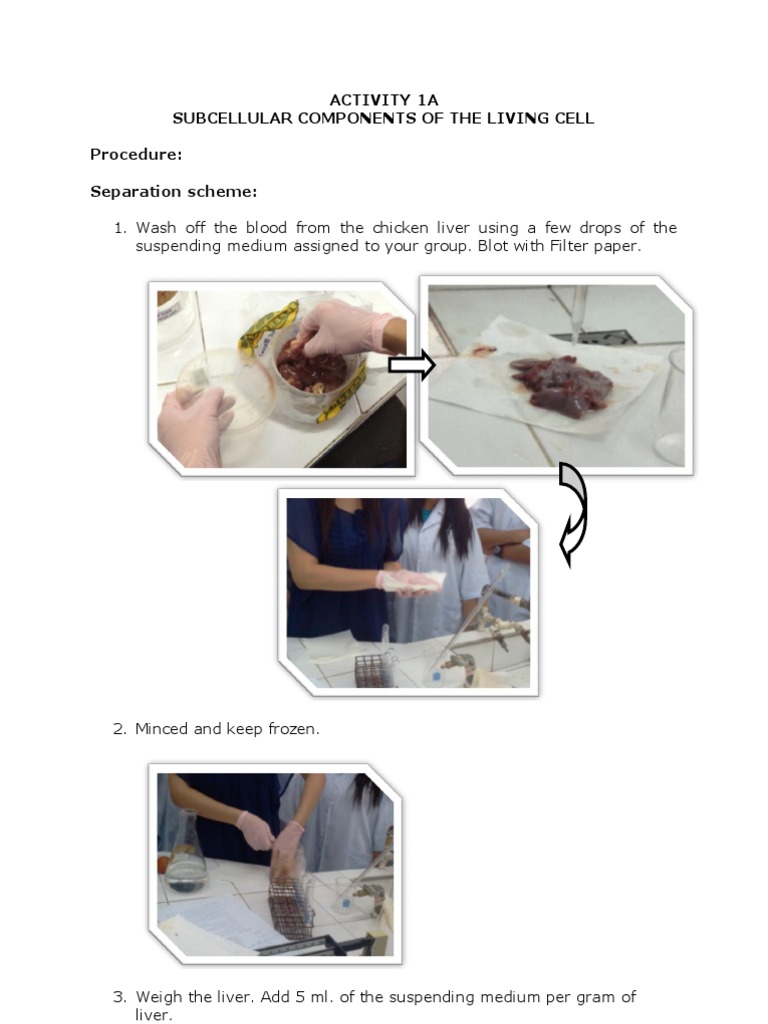 ACTIVITY 1A
SUBCELLULAR COMPONENTS OF THE LIVING CELL

Procedure:

Separation scheme:

1. Wash off the blood from the chicken liver using a few drops of the suspending medium assigned to your group. Blot with Filter paper.

2. Minced and keep frozen.

3. Weigh the liver. Add 5 ml. of the suspending medium per gram of liver.