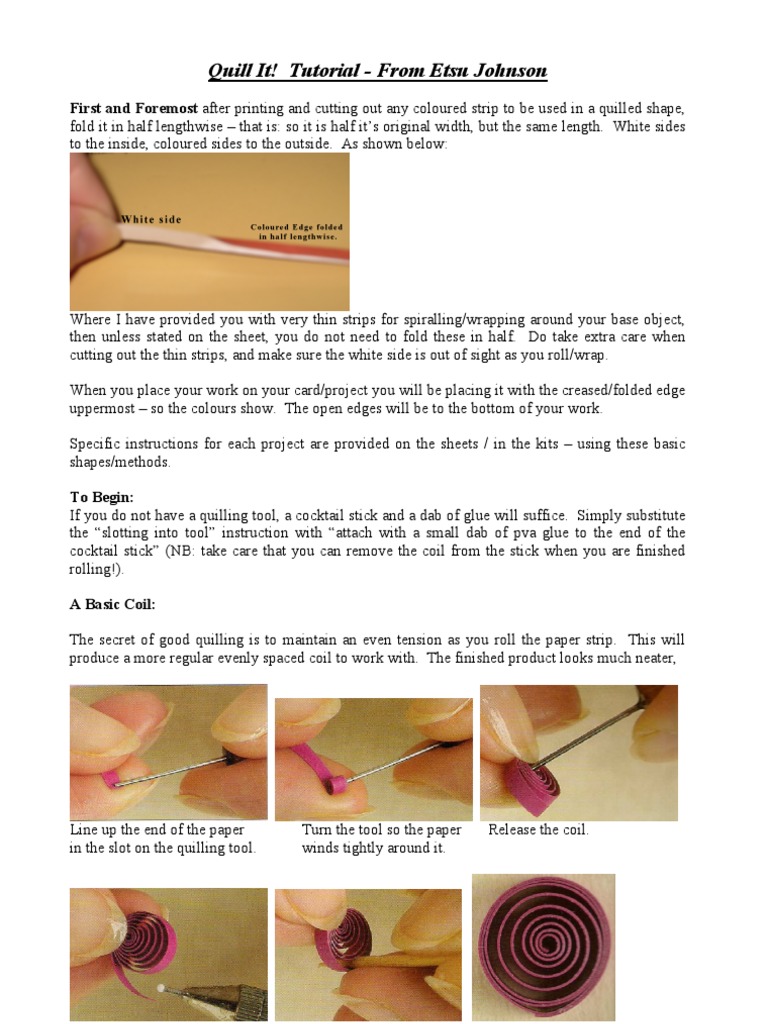 Quill It! Tutorial - From Etsu Johnson

First and Foremost after printing and cutting out any coloured strip to be used in a quilled shape, fold it in half lengthwise – that is: so it is half it's original width, but the same length. White sides to the inside, coloured sides to the outside. As shown below:

White side

Coloured Edge folded in half lengthwise.

Where I have provided you with very thin strips for spiralling/wrapping around your base object, then unless stated on the sheet, you do not need to fold these in half. Do take extra care when cutting out the thin strips, and make sure the white side is out of sight as you roll/wrap.

When you place your work on your card/project you will be placing it with the creased/folded edge uppermost – so the colours show. The open edges will be to the bottom of your work.

Specific instructions for each project are provided on the sheets / in the kits – using these basic shapes/methods.

To Begin:
If you do not have a quilling tool, a cocktail stick and a dab of glue will suffice. Simply substitute the "slotting into tool" instruction with "attach with a small dab of pva glue to the end of the cocktail stick" (NB: take care that you can remove the coil from the stick when you are finished rolling!).

A Basic Coil:

The secret of good quilling is to maintain an even tension as you roll the paper strip. This will produce a more regular evenly spaced coil to work with. The finished product looks much neater,

Line up the end of the paper in the slot on the quilling tool.

Turn the tool so the paper winds tightly around it.

Release the coil.