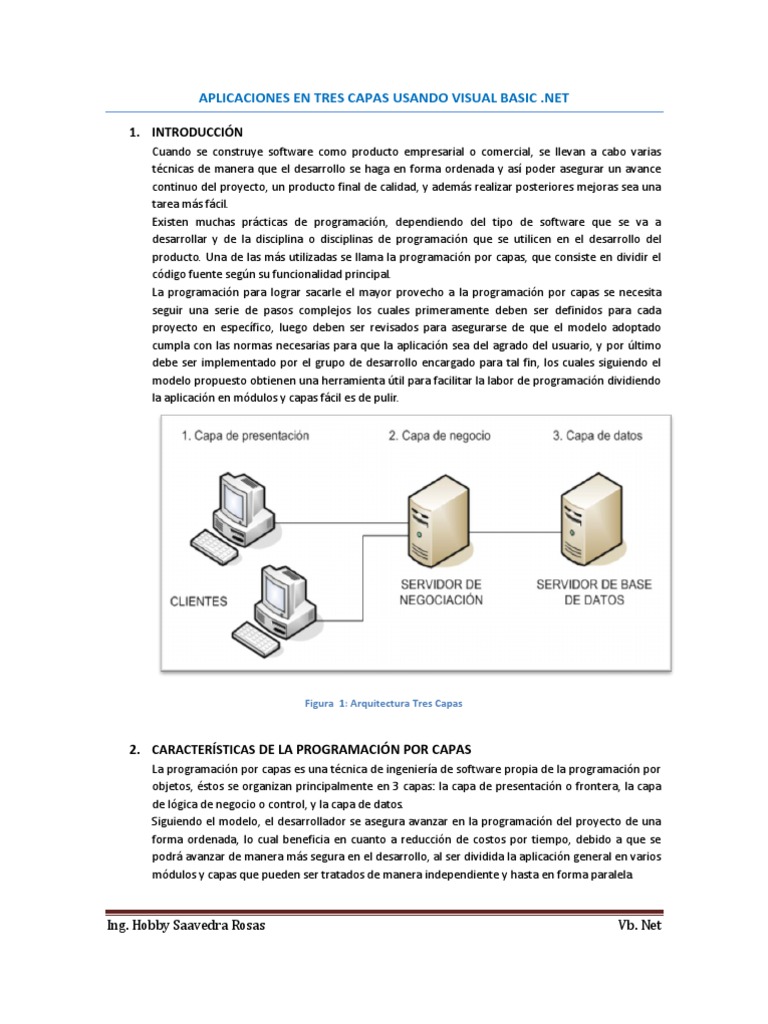 APLICACIONES EN TRES CAPAS USANDO VISUAL BASIC .NET

1. INTRODUCCIÓN

Cuando se construye software como producto empresarial o comercial, se llevan a cabo varias técnicas de manera que el desarrollo se haga en forma ordenada y así poder asegurar un avance continuo del proyecto, un producto final de calidad, y además realizar posteriores mejoras sea una tarea más fácil.

Existen muchas prácticas de programación, dependiendo del tipo de software que se va a desarrollar y de la disciplina o disciplinas de programación que se utilicen en el desarrollo del producto. Una de las más utilizadas se llama la programación por capas, que consiste en dividir el código fuente según su funcionalidad principal.

La programación para lograr sacarle el mayor provecho a la programación por capas se necesita seguir una serie de pasos complejos los cuales primeramente deben ser definidos para cada proyecto en específico, luego deben ser revisados para asegurarse de que el modelo adoptado cumpla con las normas necesarias para que la aplicación sea del agrado del usuario, y por último debe ser implementado por el grupo de desarrollo encargado para tal fin, los cuales siguiendo el modelo propuesto obtienen una herramienta útil para facilitar la labor de programación dividiendo la aplicación en módulos y capas fácil es de pulir.

1. Capa de presentación
2. Capa de negocio
3. Capa de datos
CLIENTES
SERVIDOR DE NEGOCIACIÓN
SERVIDOR DE BASE DE DATOS

Figura 1: Arquitectura Tres Capas

2. CARACTERÍSTICAS DE LA PROGRAMACIÓN POR CAPAS

La programación por capas es una técnica de ingeniería de software propia de la programación por objetos, éstos se organizan principalmente en 3 capas: la capa de presentación o frontera, la capa de lógica de negocio o control, y la capa de datos.

Siguiendo el modelo, el desarrollador se asegura avanzar en la programación del proyecto de una forma ordenada, lo cual beneficia en cuanto a reducción de costos por tiempo, debido a que se podrá avanzar de manera más segura en el desarrollo, al ser dividida la aplicación general en varios módulos y capas que pueden ser tratados de manera independiente y hasta en forma paralela.

Ing. Hobby Saavedra Rosas
Vb. Net