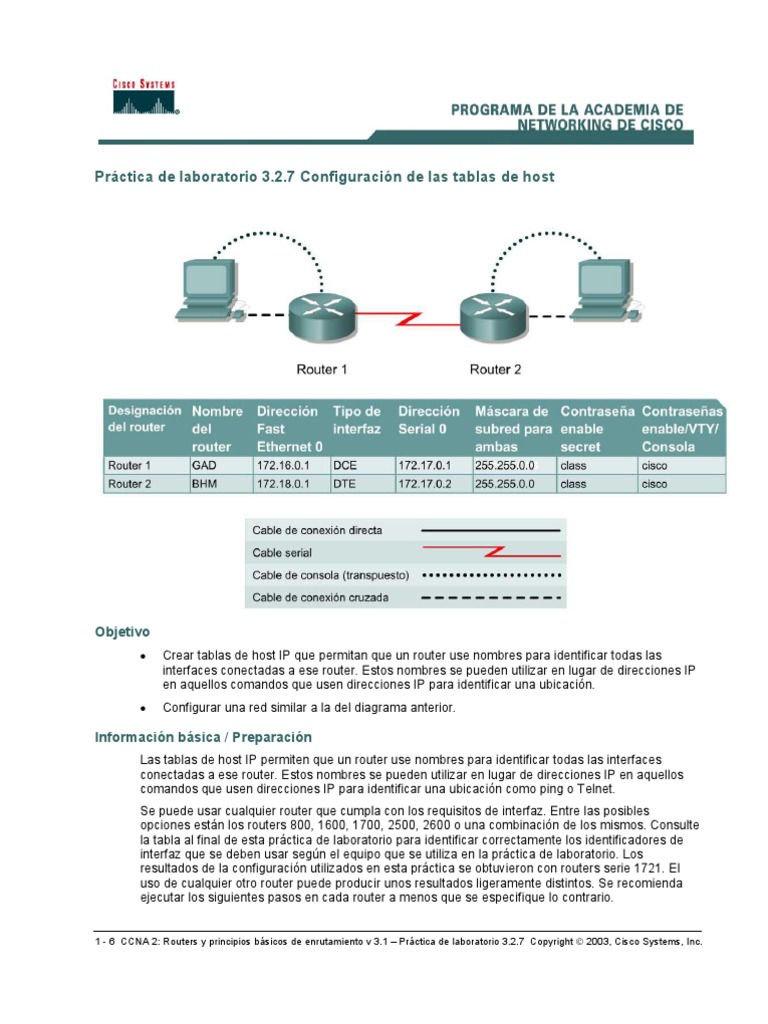 CISCO SYSTEMS

PROGRAMA DE LA ACADEMIA DE NETWORKING DE CISCO

Práctica de laboratorio 3.2.7 Configuración de las tablas de host

Router 1

Router 2

| Designación del router | Nombre del router | Dirección Fast Ethernet 0 | Tipo de interfaz | Dirección Serial 0 | Máscara de subred para ambas | Contraseña enable secret | Contraseñas enable/VTY/ Consola |
|---|---|---|---|---|---|---|---|
| Router 1 | GAD | 172.16.0.1 | DCE | 172.17.0.1 | 255.255.0.0 | class | cisco |
| Router 2 | BHM | 172.18.0.1 | DTE | 172.17.0.2 | 255.255.0.0 | class | cisco |

Cable de conexión directa
Cable serial
Cable de consola (transpuesto)
Cable de conexión cruzada

Objetivo

• Crear tablas de host IP que permitan que un router use nombres para identificar todas las interfaces conectadas a ese router. Estos nombres se pueden utilizar en lugar de direcciones IP en aquellos comandos que usen direcciones IP para identificar una ubicación.

• Configurar una red similar a la del diagrama anterior.

Información básica / Preparación

Las tablas de host IP permiten que un router use nombres para identificar todas las interfaces conectadas a ese router. Estos nombres se pueden utilizar en lugar de direcciones IP en aquellos comandos que usen direcciones IP para identificar una ubicación como ping o Telnet.

Se puede usar cualquier router que cumpla con los requisitos de interfaz. Entre las posibles opciones están los routers 800, 1600, 1700, 2500, 2600 o una combinación de los mismos. Consulte la tabla al final de esta práctica de laboratorio para identificar correctamente los identificadores de interfaz que se deben usar según el equipo que se utiliza en la práctica de laboratorio. Los resultados de la configuración utilizados en esta práctica se obtuvieron con routers serie 1721. El uso de cualquier otro router puede producir unos resultados ligeramente distintos. Se recomienda ejecutar los siguientes pasos en cada router a menos que se especifique lo contrario.

1 - 6 CCNA 2: Routers y principios básicos de enrutamiento v 3.1 – Práctica de laboratorio 3.2.7 Copyright © 2003, Cisco Systems, Inc.