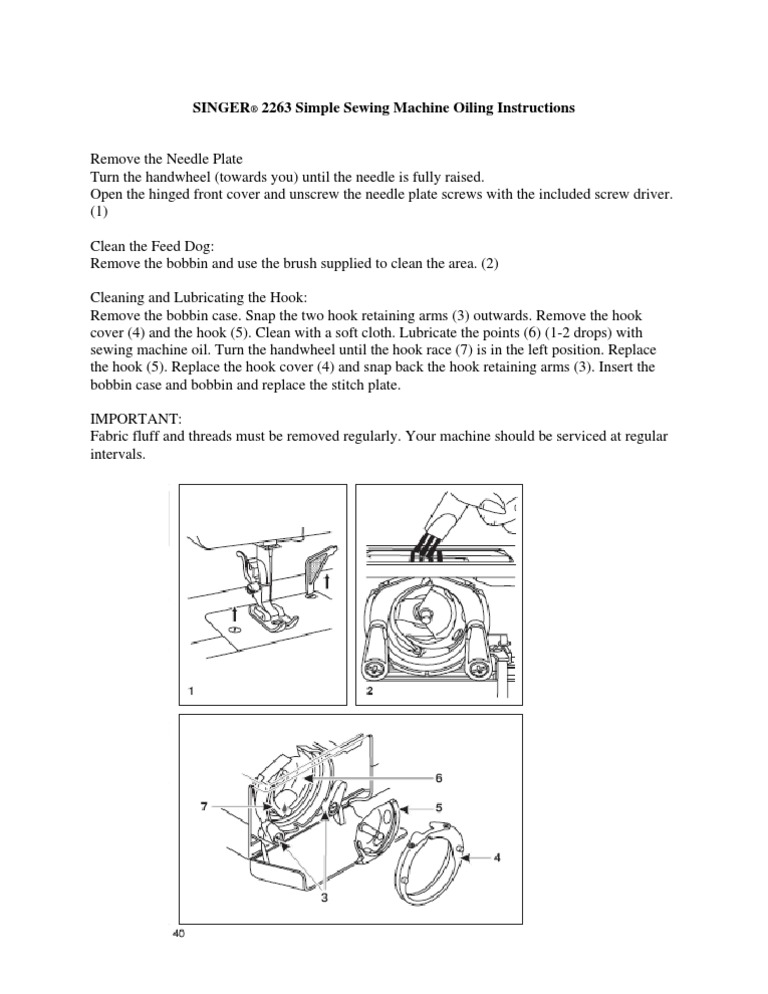 SINGER® 2263 Simple Sewing Machine Oiling Instructions

Remove the Needle Plate
Turn the handwheel (towards you) until the needle is fully raised.
Open the hinged front cover and unscrew the needle plate screws with the included screw driver. (1)

Clean the Feed Dog:
Remove the bobbin and use the brush supplied to clean the area. (2)

Cleaning and Lubricating the Hook:
Remove the bobbin case. Snap the two hook retaining arms (3) outwards. Remove the hook cover (4) and the hook (5). Clean with a soft cloth. Lubricate the points (6) (1-2 drops) with sewing machine oil. Turn the handwheel until the hook race (7) is in the left position. Replace the hook (5). Replace the hook cover (4) and snap back the hook retaining arms (3). Insert the bobbin case and bobbin and replace the stitch plate.

IMPORTANT:
Fabric fluff and threads must be removed regularly. Your machine should be serviced at regular intervals.

1

2

6
7
5
4
3

40