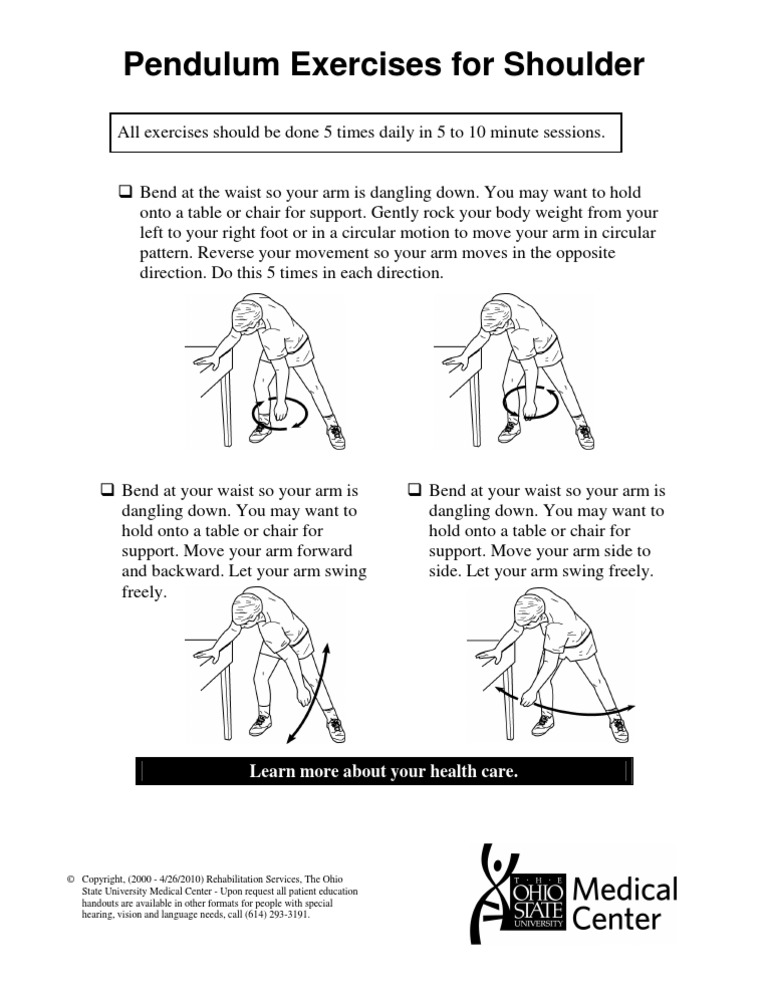 Pendulum Exercises for Shoulder

All exercises should be done 5 times daily in 5 to 10 minute sessions.

❑ Bend at the waist so your arm is dangling down. You may want to hold onto a table or chair for support. Gently rock your body weight from your left to your right foot or in a circular motion to move your arm in circular pattern. Reverse your movement so your arm moves in the opposite direction. Do this 5 times in each direction.

❑ Bend at your waist so your arm is dangling down. You may want to hold onto a table or chair for support. Move your arm forward and backward. Let your arm swing freely.

❑ Bend at your waist so your arm is dangling down. You may want to hold onto a table or chair for support. Move your arm side to side. Let your arm swing freely.

Learn more about your health care.

© Copyright, (2000 - 4/26/2010) Rehabilitation Services, The Ohio State University Medical Center - Upon request all patient education handouts are available in other formats for people with special hearing, vision and language needs, call (614) 293-3191.

THE OHIO STATE UNIVERSITY Medical Center