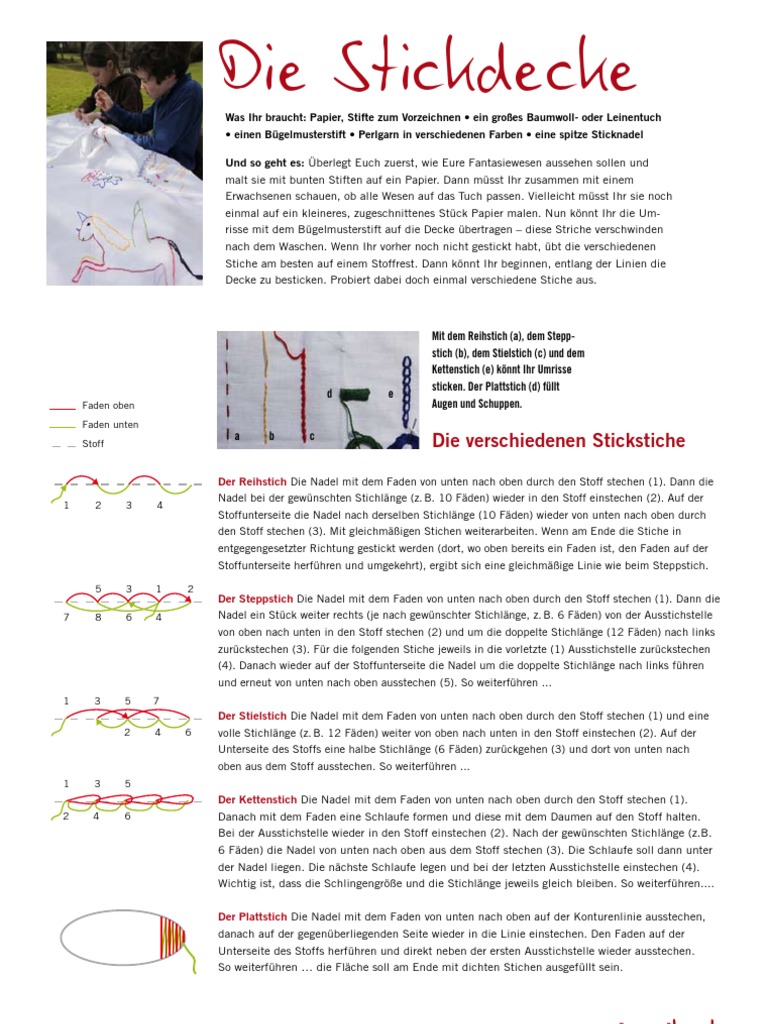 Die Stickdecke

Was Ihr braucht: Papier, Stifte zum Vorzeichnen • ein großes Baumwoll- oder Leinentuch • einen Bügelmusterstift • Perlgarn in verschiedenen Farben • eine spitze Sticknadel

Und so geht es: Überlegt Euch zuerst, wie Eure Fantasiewesen aussehen sollen und malt sie mit bunten Stiften auf ein Papier. Dann müsst Ihr zusammen mit einem Erwachsenen schauen, ob alle Wesen auf das Tuch passen. Vielleicht müsst Ihr sie noch einmal auf ein kleineres, zugeschnittenes Stück Papier malen. Nun könnt Ihr die Umrisse mit dem Bügelmusterstift auf die Decke übertragen – diese Striche verschwinden nach dem Waschen. Wenn Ihr vorher noch nicht gestickt habt, übt die verschiedenen Stiche am besten auf einem Stoffrest. Dann könnt Ihr beginnen, entlang der Linien die Decke zu besticken. Probiert dabei doch einmal verschiedene Stiche aus.

a b c d e

Mit dem Reihstich (a), dem Steppstich (b), dem Stielstich (c) und dem Kettenstich (e) könnt Ihr Umrisse sticken. Der Plattstich (d) füllt Augen und Schuppen.

Faden oben
Faden unten
Stoff

Die verschiedenen Stickstiche

1 2 3 4

Der Reihstich Die Nadel mit dem Faden von unten nach oben durch den Stoff stechen (1). Dann die Nadel bei der gewünschten Stichlänge (z. B. 10 Fäden) wieder in den Stoff einstechen (2). Auf der Stoffunterseite die Nadel nach derselben Stichlänge (10 Fäden) wieder von unten nach oben durch den Stoff stechen (3). Mit gleichmäßigen Stichen weiterarbeiten. Wenn am Ende die Stiche in entgegengesetzter Richtung gestickt werden (dort, wo oben bereits ein Faden ist, den Faden auf der Stoffunterseite herführen und umgekehrt), ergibt sich eine gleichmäßige Linie wie beim Steppstich.

5 3 1 2
7 8 6 4

Der Steppstich Die Nadel mit dem Faden von unten nach oben durch den Stoff stechen (1). Dann die Nadel ein Stück weiter rechts (je nach gewünschter Stichlänge, z. B. 6 Fäden) von der Ausstichstelle von oben nach unten in den Stoff stechen (2) und um die doppelte Stichlänge (12 Fäden) nach links zurückstechen (3). Für die folgenden Stiche jeweils in die vorletzte (1) Ausstichstelle zurückstechen (4). Danach wieder auf der Stoffunterseite die Nadel um die doppelte Stichlänge nach links führen und erneut von unten nach oben ausstechen (5). So weiterführen ...

1 3 5 7
2 4 6

Der Stielstich Die Nadel mit dem Faden von unten nach oben durch den Stoff stechen (1) und eine volle Stichlänge (z. B. 12 Fäden) weiter von oben nach unten in den Stoff einstechen (2). Auf der Unterseite des Stoffs eine halbe Stichlänge (6 Fäden) zurückgehen (3) und dort von unten nach oben aus dem Stoff ausstechen. So weiterführen ...

1 3 5
2 4 6

Der Kettenstich Die Nadel mit dem Faden von unten nach oben durch den Stoff stechen (1). Danach mit dem Faden eine Schlaufe formen und diese mit dem Daumen auf den Stoff halten. Bei der Ausstichstelle wieder in den Stoff einstechen (2). Nach der gewünschten Stichlänge (z.B. 6 Fäden) die Nadel von unten nach oben aus dem Stoff stechen (3). Die Schlaufe soll dann unter der Nadel liegen. Die nächste Schlaufe legen und bei der letzten Ausstichstelle einstechen (4). Wichtig ist, dass die Schlingengröße und die Stichlänge jeweils gleich bleiben. So weiterführen....

Der Plattstich Die Nadel mit dem Faden von unten nach oben auf der Konturenlinie ausstechen, danach auf der gegenüberliegenden Seite wieder in die Linie einstechen. Den Faden auf der Unterseite des Stoffs herführen und direkt neben der ersten Ausstichstelle wieder ausstechen. So weiterführen ... die Fläche soll am Ende mit dichten Stichen ausgefüllt sein.