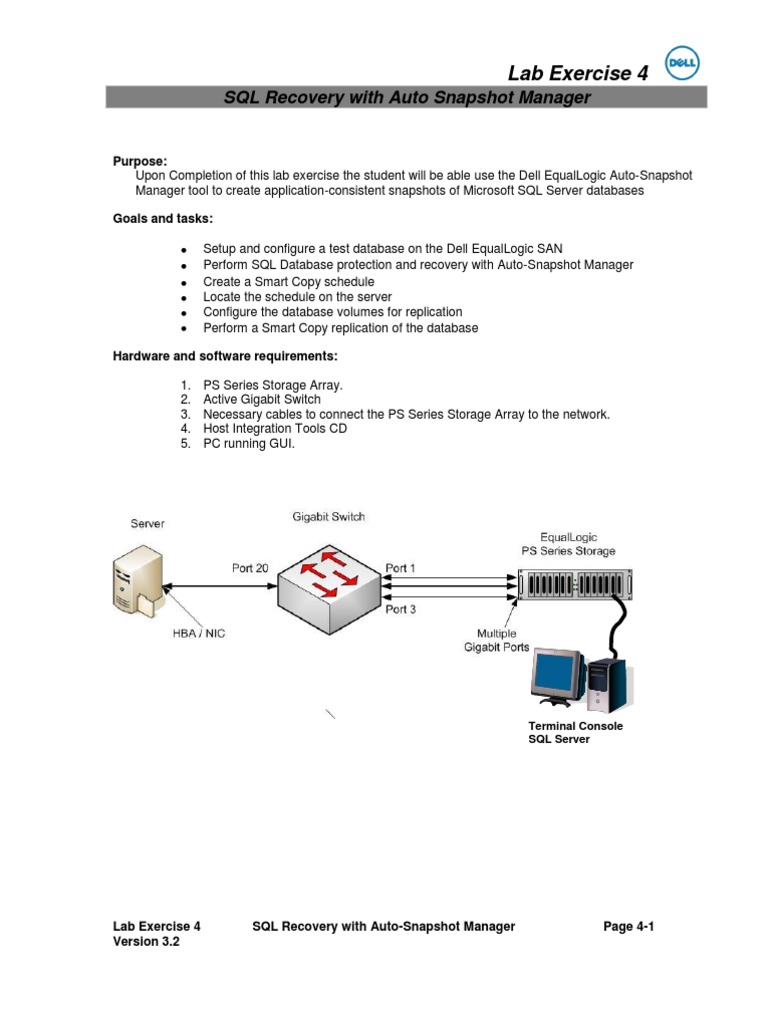 Lab Exercise 4

DELL

SQL Recovery with Auto Snapshot Manager

Purpose:
Upon Completion of this lab exercise the student will be able use the Dell EqualLogic Auto-Snapshot Manager tool to create application-consistent snapshots of Microsoft SQL Server databases

Goals and tasks:

- Setup and configure a test database on the Dell EqualLogic SAN
- Perform SQL Database protection and recovery with Auto-Snapshot Manager
- Create a Smart Copy schedule
- Locate the schedule on the server
- Configure the database volumes for replication
- Perform a Smart Copy replication of the database

Hardware and software requirements:

1. PS Series Storage Array.
2. Active Gigabit Switch
3. Necessary cables to connect the PS Series Storage Array to the network.
4. Host Integration Tools CD
5. PC running GUI.

Server

Gigabit Switch

EqualLogic PS Series Storage

Port 20

Port 1

Port 3

HBA / NIC

Multiple Gigabit Ports

Terminal Console SQL Server

Lab Exercise 4 Version 3.2

SQL Recovery with Auto-Snapshot Manager

Page 4-1