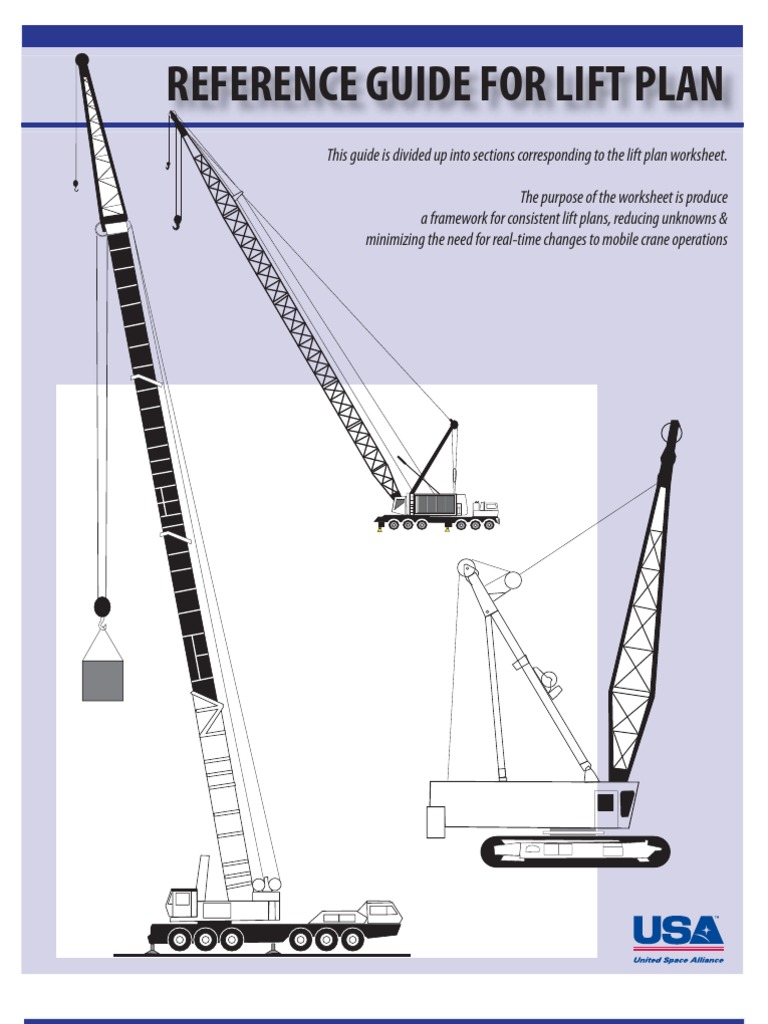 REFERENCE GUIDE FOR LIFT PLAN

This guide is divided up into sections corresponding to the lift plan worksheet.

The purpose of the worksheet is produce a framework for consistent lift plans, reducing unknowns & minimizing the need for real-time changes to mobile crane operations

USA
United Space Alliance