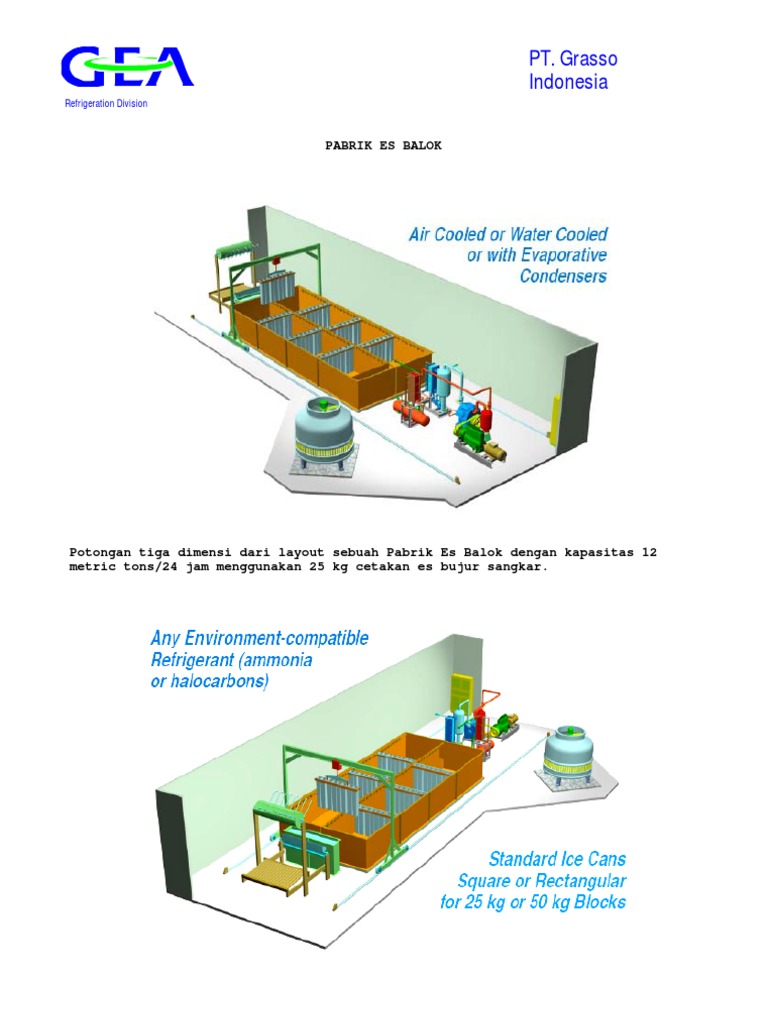 GEA
Refrigeration Division

PT. Grasso
Indonesia

PABRIK ES BALOK

Air Cooled or Water Cooled or with Evaporative Condensers

Potongan tiga dimensi dari layout sebuah Pabrik Es Balok dengan kapasitas 12 metric tons/24 jam menggunakan 25 kg cetakan es bujur sangkar.

Any Environment-compatible Refrigerant (ammonia or halocarbons)

Standard Ice Cans Square or Rectangular for 25 kg or 50 kg Blocks