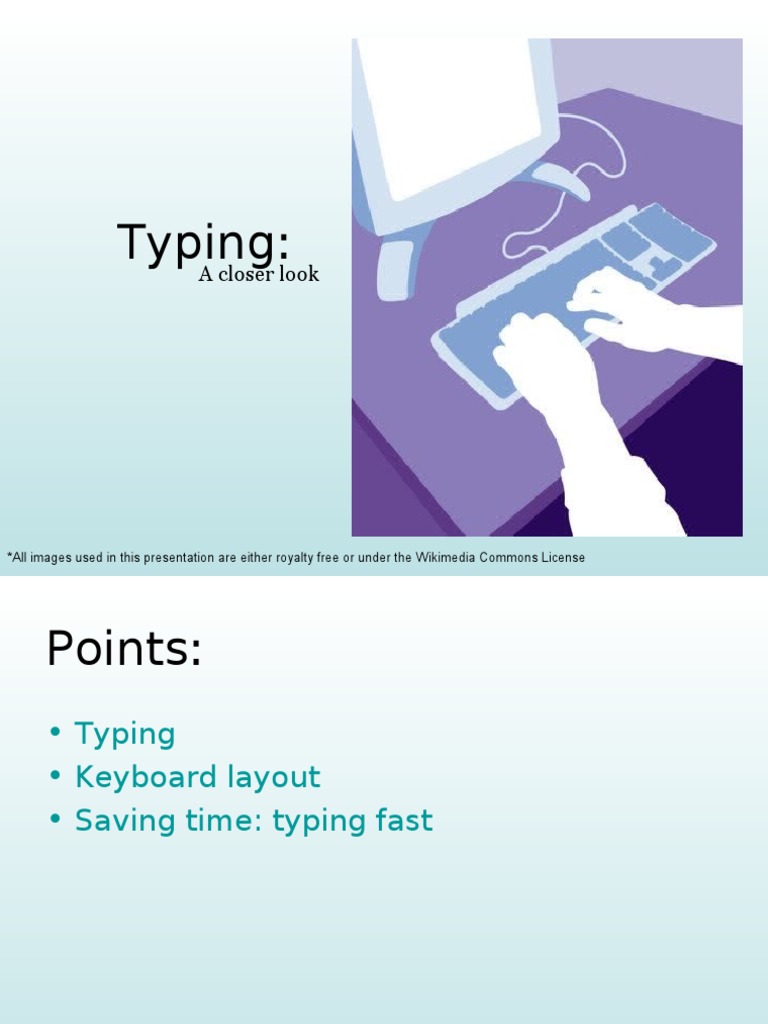 Typing:
A closer look

*All images used in this presentation are either royalty free or under the Wikimedia Commons License

Points:

• Typing
• Keyboard layout
• Saving time: typing fast