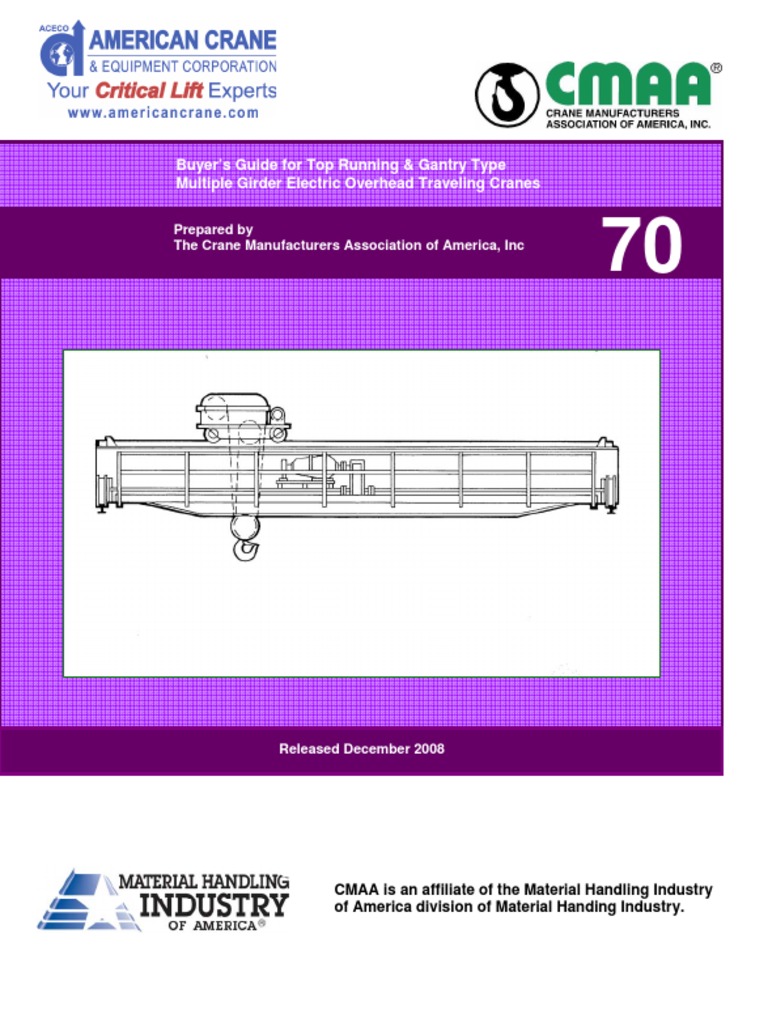 ACECO
AMERICAN CRANE
& EQUIPMENT CORPORATION
Your Critical Lift Experts
www.americancrane.com

CMAA®
CRANE MANUFACTURERS ASSOCIATION OF AMERICA, INC.

Buyer's Guide for Top Running & Gantry Type Multiple Girder Electric Overhead Traveling Cranes

Prepared by
The Crane Manufacturers Association of America, Inc

70

Released December 2008

MATERIAL HANDLING INDUSTRY OF AMERICA®

CMAA is an affiliate of the Material Handling Industry of America division of Material Handing Industry.