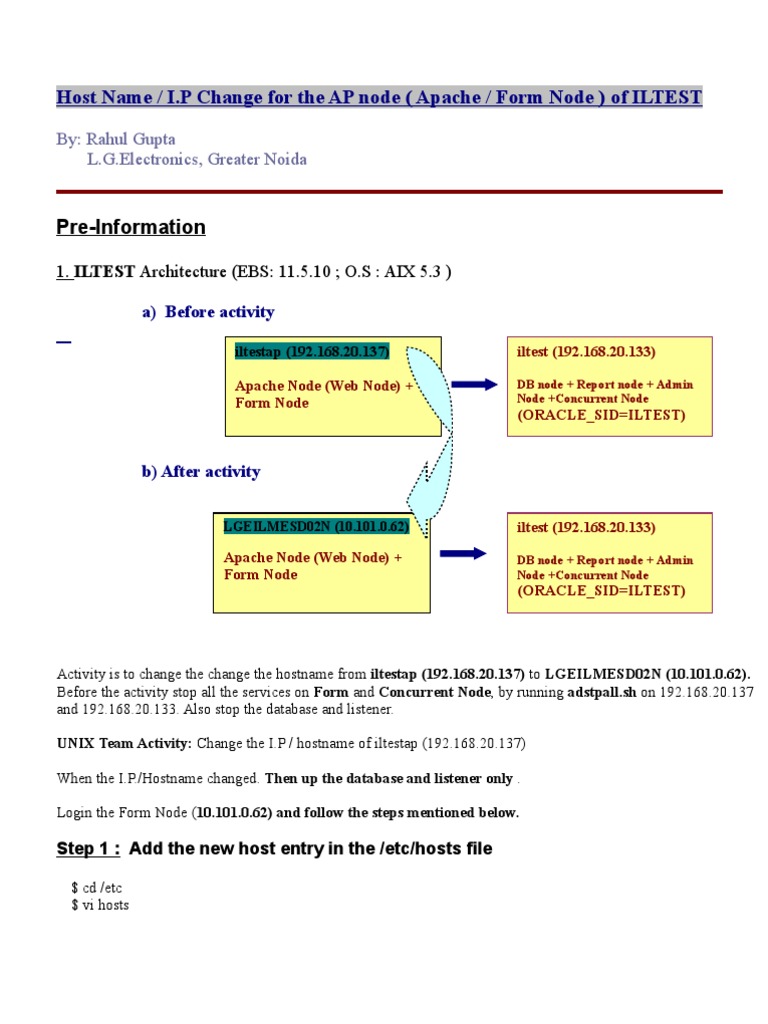 Host Name / I.P Change for the AP node ( Apache / Form Node ) of ILTEST

By: Rahul Gupta
L.G.Electronics, Greater Noida

Pre-Information

1. ILTEST Architecture (EBS: 11.5.10 ; O.S : AIX 5.3 )

a) Before activity

iltestap (192.168.20.137)

Apache Node (Web Node) + Form Node

iltest (192.168.20.133)

DB node + Report node + Admin Node +Concurrent Node
(ORACLE_SID=ILTEST)

b) After activity

LGEILMESD02N (10.101.0.62)

Apache Node (Web Node) + Form Node

iltest (192.168.20.133)

DB node + Report node + Admin Node +Concurrent Node
(ORACLE_SID=ILTEST)

Activity is to change the change the hostname from iltestap (192.168.20.137) to LGEILMESD02N (10.101.0.62). Before the activity stop all the services on Form and Concurrent Node, by running adstpall.sh on 192.168.20.137 and 192.168.20.133. Also stop the database and listener.

UNIX Team Activity: Change the I.P / hostname of iltestap (192.168.20.137)

When the I.P/Hostname changed. Then up the database and listener only .

Login the Form Node (10.101.0.62) and follow the steps mentioned below.

Step 1 : Add the new host entry in the /etc/hosts file

$ cd /etc
$ vi hosts