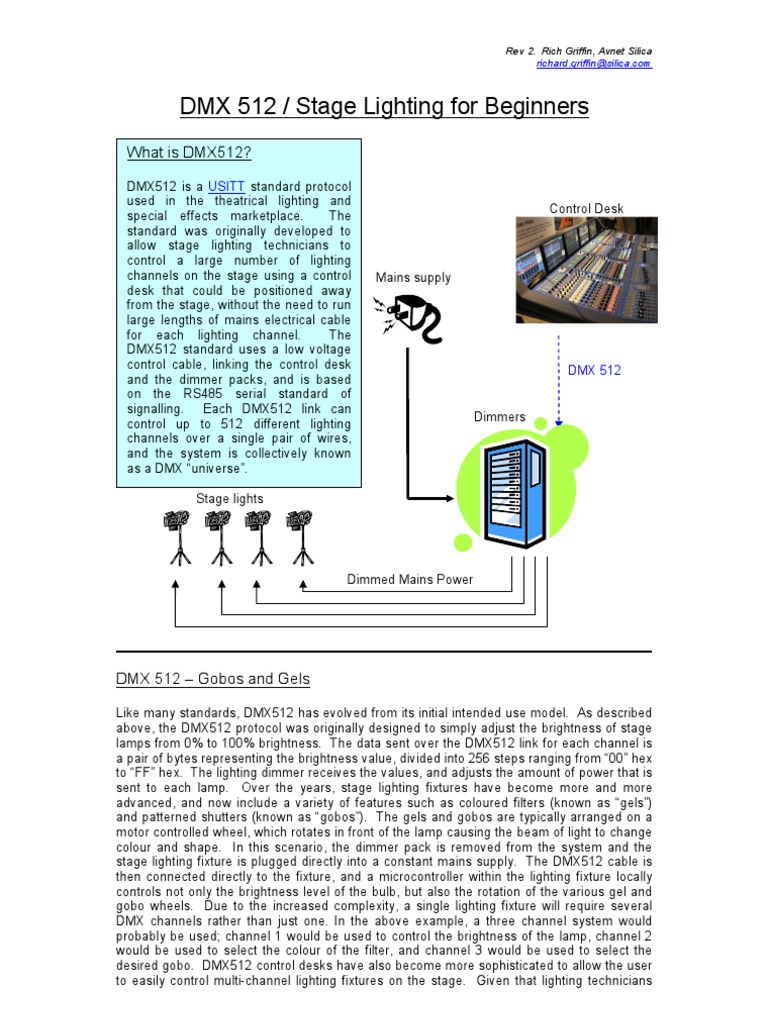 Rev 2. Rich Griffin, Avnet Silica
richard.griffin@silica.com

DMX 512 / Stage Lighting for Beginners

What is DMX512?

DMX512 is a USITT standard protocol used in the theatrical lighting and special effects marketplace. The standard was originally developed to allow stage lighting technicians to control a large number of lighting channels on the stage using a control desk that could be positioned away from the stage, without the need to run large lengths of mains electrical cable for each lighting channel. The DMX512 standard uses a low voltage control cable, linking the control desk and the dimmer packs, and is based on the RS485 serial standard of signalling. Each DMX512 link can control up to 512 different lighting channels over a single pair of wires, and the system is collectively known as a DMX "universe".

Control Desk

Mains supply

DMX 512

Dimmers

Stage lights

Dimmed Mains Power

DMX 512 – Gobos and Gels

Like many standards, DMX512 has evolved from its initial intended use model. As described above, the DMX512 protocol was originally designed to simply adjust the brightness of stage lamps from 0% to 100% brightness. The data sent over the DMX512 link for each channel is a pair of bytes representing the brightness value, divided into 256 steps ranging from "00" hex to "FF" hex. The lighting dimmer receives the values, and adjusts the amount of power that is sent to each lamp. Over the years, stage lighting fixtures have become more and more advanced, and now include a variety of features such as coloured filters (known as "gels") and patterned shutters (known as "gobos"). The gels and gobos are typically arranged on a motor controlled wheel, which rotates in front of the lamp causing the beam of light to change colour and shape. In this scenario, the dimmer pack is removed from the system and the stage lighting fixture is plugged directly into a constant mains supply. The DMX512 cable is then connected directly to the fixture, and a microcontroller within the lighting fixture locally controls not only the brightness level of the bulb, but also the rotation of the various gel and gobo wheels. Due to the increased complexity, a single lighting fixture will require several DMX channels rather than just one. In the above example, a three channel system would probably be used; channel 1 would be used to control the brightness of the lamp, channel 2 would be used to select the colour of the filter, and channel 3 would be used to select the desired gobo. DMX512 control desks have also become more sophisticated to allow the user to easily control multi-channel lighting fixtures on the stage. Given that lighting technicians