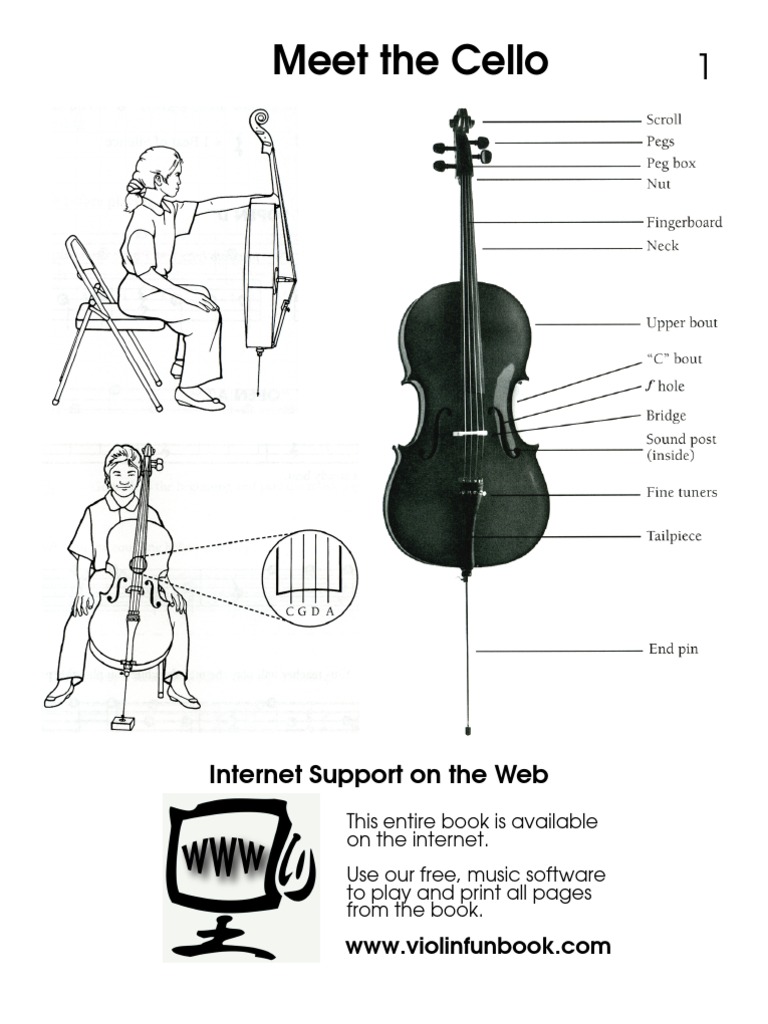 Meet the Cello

1

C G D A

Scroll
Pegs
Peg box
Nut
Fingerboard
Neck
Upper bout
"C" bout
$f$ hole
Bridge
Sound post (inside)
Fine tuners
Tailpiece
End pin

Internet Support on the Web

WWW

This entire book is available on the internet.

Use our free, music software to play and print all pages from the book.

www.violinfunbook.com