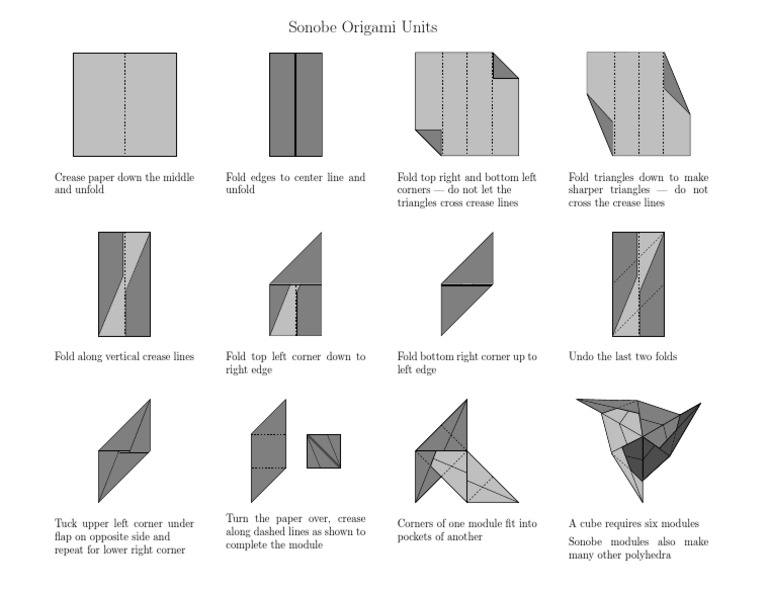 Sonobe Origami Units

Crease paper down the middle and unfold

Fold edges to center line and unfold

Fold top right and bottom left corners — do not let the triangles cross crease lines

Fold triangles down to make sharper triangles — do not cross the crease lines

Fold along vertical crease lines

Fold top left corner down to right edge

Fold bottom right corner up to left edge

Undo the last two folds

Tuck upper left corner under flap on opposite side and repeat for lower right corner

Turn the paper over, crease along dashed lines as shown to complete the module

Corners of one module fit into pockets of another

A cube requires six modules

Sonobe modules also make many other polyhedra