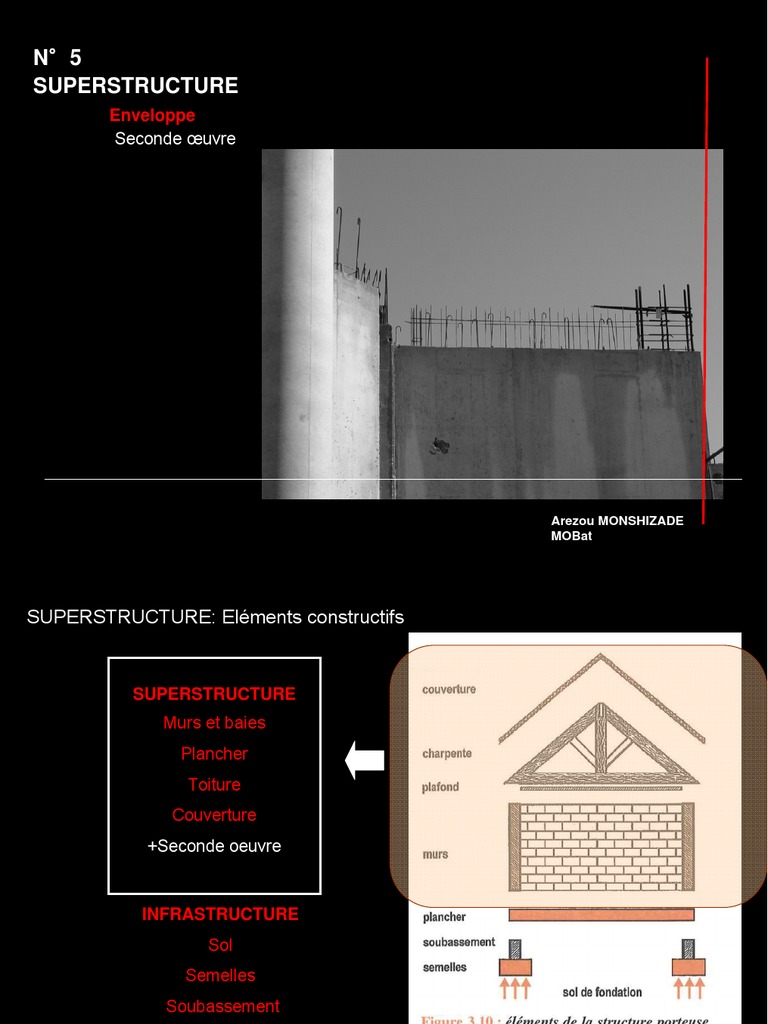 N° 5
SUPERSTRUCTURE
Enveloppe
Seconde œuvre

Arezou MONSHIZADE
MOBat

SUPERSTRUCTURE: Eléments constructifs

SUPERSTRUCTURE
Murs et baies
Plancher
Toiture
Couverture
+Seconde oeuvre

INFRASTRUCTURE
Sol
Semelles
Soubassement

couverture
charpente
plafond
murs
plancher
soubassement
semelles
sol de fondation
Figure 3.10 : éléments de la structure porteuse