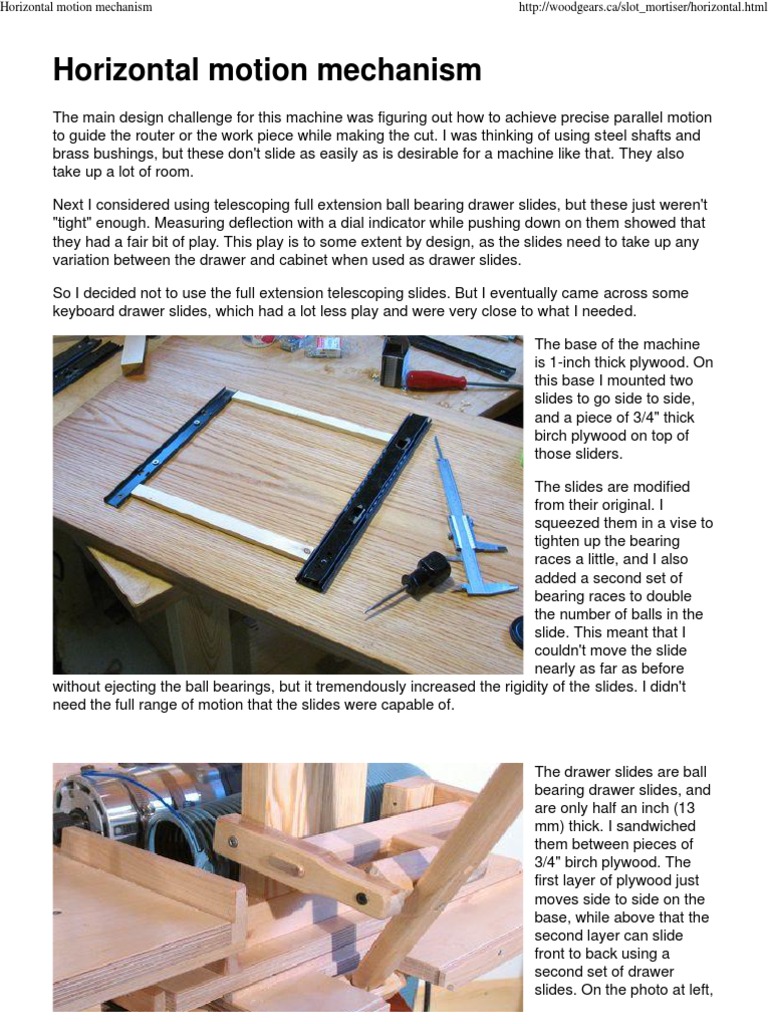 Horizontal motion mechanism

http://woodgears.ca/slot_mortiser/horizontal.html

Horizontal motion mechanism

The main design challenge for this machine was figuring out how to achieve precise parallel motion to guide the router or the work piece while making the cut. I was thinking of using steel shafts and brass bushings, but these don't slide as easily as is desirable for a machine like that. They also take up a lot of room.

Next I considered using telescoping full extension ball bearing drawer slides, but these just weren't "tight" enough. Measuring deflection with a dial indicator while pushing down on them showed that they had a fair bit of play. This play is to some extent by design, as the slides need to take up any variation between the drawer and cabinet when used as drawer slides.

So I decided not to use the full extension telescoping slides. But I eventually came across some keyboard drawer slides, which had a lot less play and were very close to what I needed.

The base of the machine is 1-inch thick plywood. On this base I mounted two slides to go side to side, and a piece of 3/4" thick birch plywood on top of those sliders.

The slides are modified from their original. I squeezed them in a vise to tighten up the bearing races a little, and I also added a second set of bearing races to double the number of balls in the slide. This meant that I couldn't move the slide nearly as far as before without ejecting the ball bearings, but it tremendously increased the rigidity of the slides. I didn't need the full range of motion that the slides were capable of.

The drawer slides are ball bearing drawer slides, and are only half an inch (13 mm) thick. I sandwiched them between pieces of 3/4" birch plywood. The first layer of plywood just moves side to side on the base, while above that the second layer can slide front to back using a second set of drawer slides. On the photo at left,