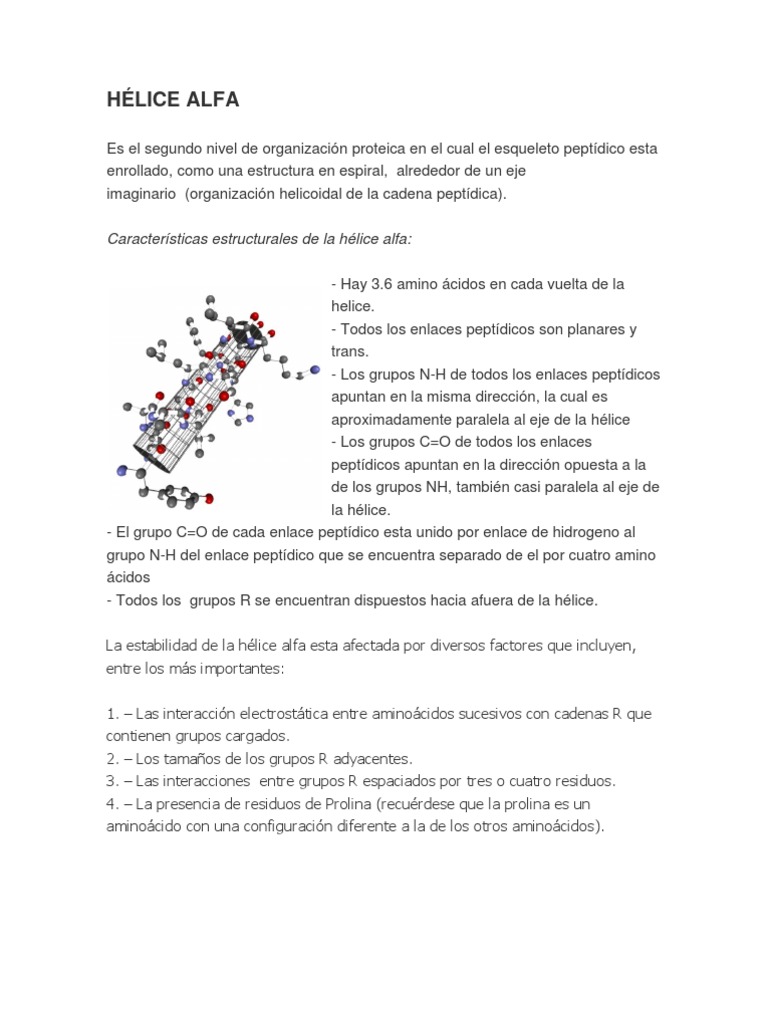 HÉLICE ALFA

Es el segundo nivel de organización proteica en el cual el esqueleto peptídico esta enrollado, como una estructura en espiral, alrededor de un eje imaginario (organización helicoidal de la cadena peptídica).

Características estructurales de la hélice alfa:

- Hay 3.6 amino ácidos en cada vuelta de la helice.
- Todos los enlaces peptídicos son planares y trans.
- Los grupos N-H de todos los enlaces peptídicos apuntan en la misma dirección, la cual es aproximadamente paralela al eje de la hélice
- Los grupos C=O de todos los enlaces peptídicos apuntan en la dirección opuesta a la de los grupos NH, también casi paralela al eje de la hélice.
- El grupo C=O de cada enlace peptídico esta unido por enlace de hidrogeno al grupo N-H del enlace peptídico que se encuentra separado de el por cuatro amino ácidos
- Todos los grupos R se encuentran dispuestos hacia afuera de la hélice.

La estabilidad de la hélice alfa esta afectada por diversos factores que incluyen, entre los más importantes:

1. – Las interacción electrostática entre aminoácidos sucesivos con cadenas R que contienen grupos cargados.
2. – Los tamaños de los grupos R adyacentes.
3. – Las interacciones entre grupos R espaciados por tres o cuatro residuos.
4. – La presencia de residuos de Prolina (recuérdese que la prolina es un aminoácido con una configuración diferente a la de los otros aminoácidos).