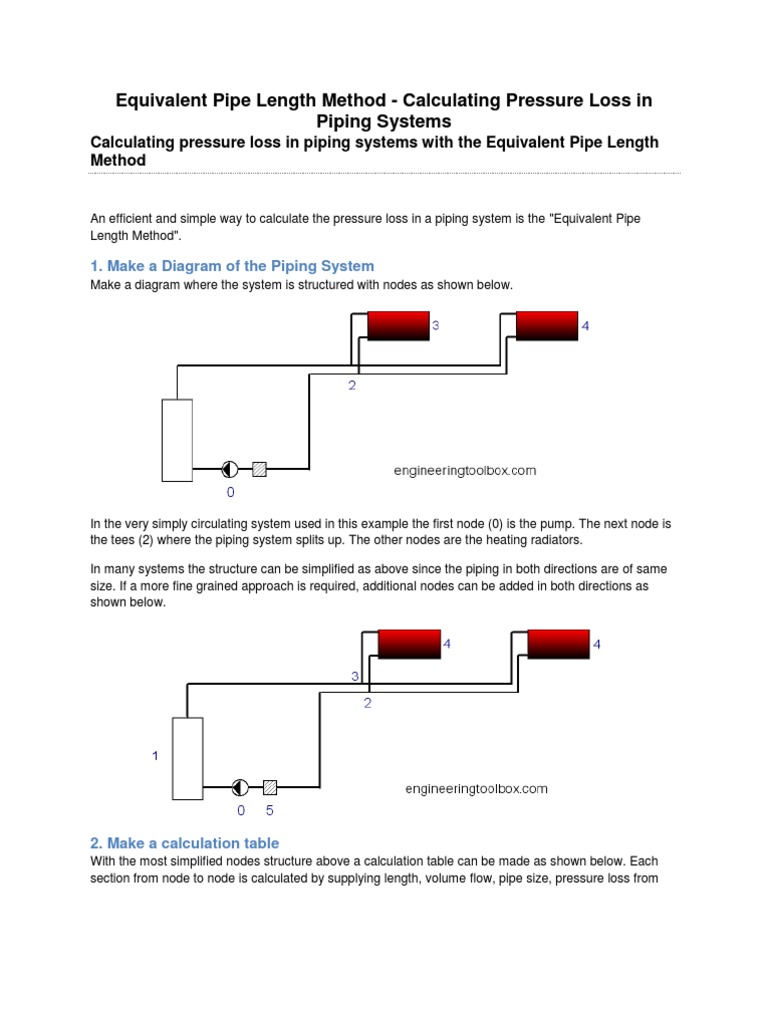 Equivalent Pipe Length Method - Calculating Pressure Loss in Piping Systems

Calculating pressure loss in piping systems with the Equivalent Pipe Length Method

An efficient and simple way to calculate the pressure loss in a piping system is the "Equivalent Pipe Length Method".

1. Make a Diagram of the Piping System

Make a diagram where the system is structured with nodes as shown below.

3

4

2

0

engineeringtoolbox.com

In the very simply circulating system used in this example the first node (0) is the pump. The next node is the tees (2) where the piping system splits up. The other nodes are the heating radiators.

In many systems the structure can be simplified as above since the piping in both directions are of same size. If a more fine grained approach is required, additional nodes can be added in both directions as shown below.

4

4

3

2

1

0

5

engineeringtoolbox.com

2. Make a calculation table

With the most simplified nodes structure above a calculation table can be made as shown below. Each section from node to node is calculated by supplying length, volume flow, pipe size, pressure loss from