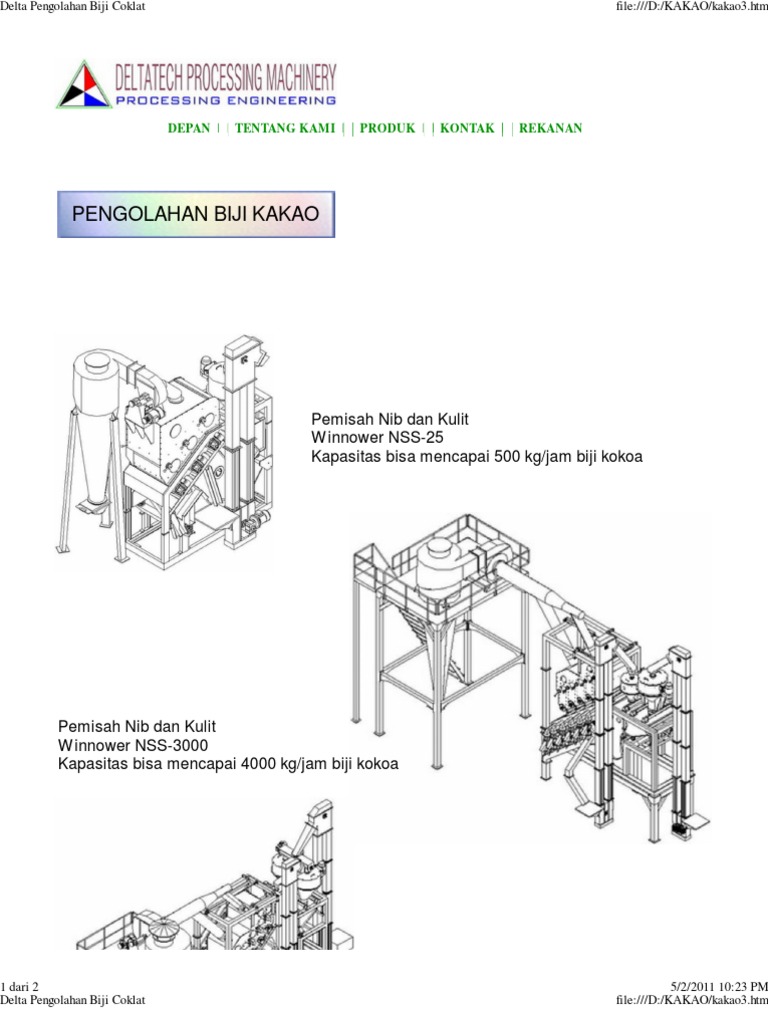 Delta Pengolahan Biji Coklat

file:///D:/KAKAO/kakao3.htm

DELTATECH PROCESSING MACHINERY
PROCESSING ENGINEERING

DEPAN | | TENTANG KAMI | | PRODUK | | KONTAK | | REKANAN

PENGOLAHAN BIJI KAKAO

Pemisah Nib dan Kulit
Winnower NSS-25
Kapasitas bisa mencapai 500 kg/jam biji kokoa

Pemisah Nib dan Kulit
Winnower NSS-3000
Kapasitas bisa mencapai 4000 kg/jam biji kokoa

1 dari 2

5/2/2011 10:23 PM

Delta Pengolahan Biji Coklat

file:///D:/KAKAO/kakao3.htm