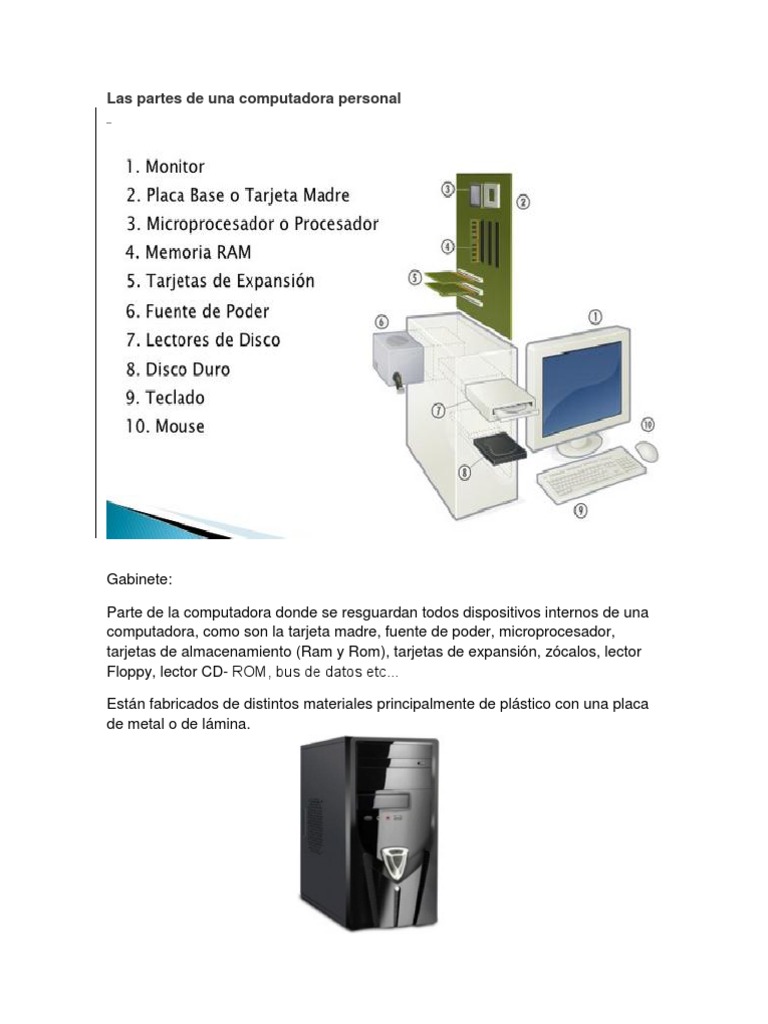 Las partes de una computadora personal

1. Monitor
2. Placa Base o Tarjeta Madre
3. Microprocesador o Procesador
4. Memoria RAM
5. Tarjetas de Expansión
6. Fuente de Poder
7. Lectores de Disco
8. Disco Duro
9. Teclado
10. Mouse

3 2 4 5 6 1 7 10 8 9

Gabinete:

Parte de la computadora donde se resguardan todos dispositivos internos de una computadora, como son la tarjeta madre, fuente de poder, microprocesador, tarjetas de almacenamiento (Ram y Rom), tarjetas de expansión, zócalos, lector Floppy, lector CD- ROM, bus de datos etc...

Están fabricados de distintos materiales principalmente de plástico con una placa de metal o de lámina.