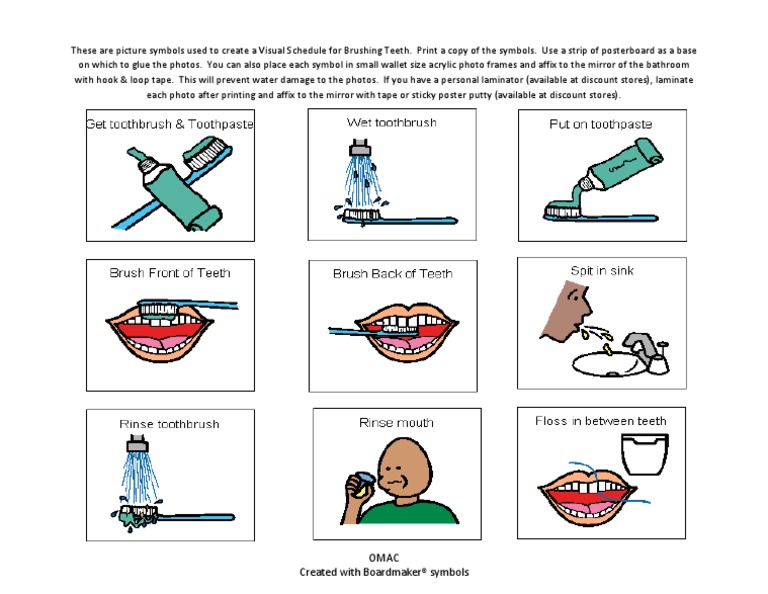 These are picture symbols used to create a Visual Schedule for Brushing Teeth. Print a copy of the symbols. Use a strip of posterboard as a base on which to glue the photos. You can also place each symbol in small wallet size acrylic photo frames and affix to the mirror of the bathroom with hook & loop tape. This will prevent water damage to the photos. If you have a personal laminator (available at discount stores), laminate each photo after printing and affix to the mirror with tape or sticky poster putty (available at discount stores).

Get toothbrush & Toothpaste

Wet toothbrush

Put on toothpaste

Brush Front of Teeth

Brush Back of Teeth

Spit in sink

Rinse toothbrush

Rinse mouth

Floss in between teeth

OMAC
Created with Boardmaker® symbols