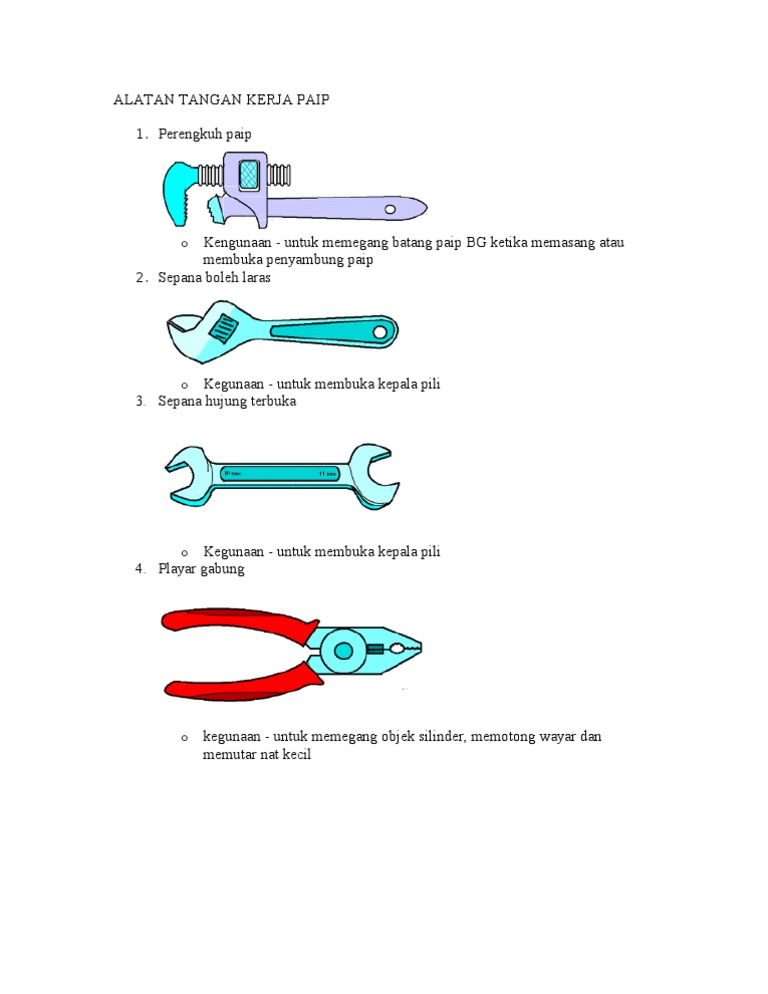 ALATAN TANGAN KERJA PAIP

1. Perengkuh paip

o Kengunaan - untuk memegang batang paip BG ketika memasang atau membuka penyambung paip

2. Sepana boleh laras

o Kegunaan - untuk membuka kepala pili

3. Sepana hujung terbuka

10 mm 11 mm

o Kegunaan - untuk membuka kepala pili

4. Playar gabung

o kegunaan - untuk memegang objek silinder, memotong wayar dan memutar nat kecil