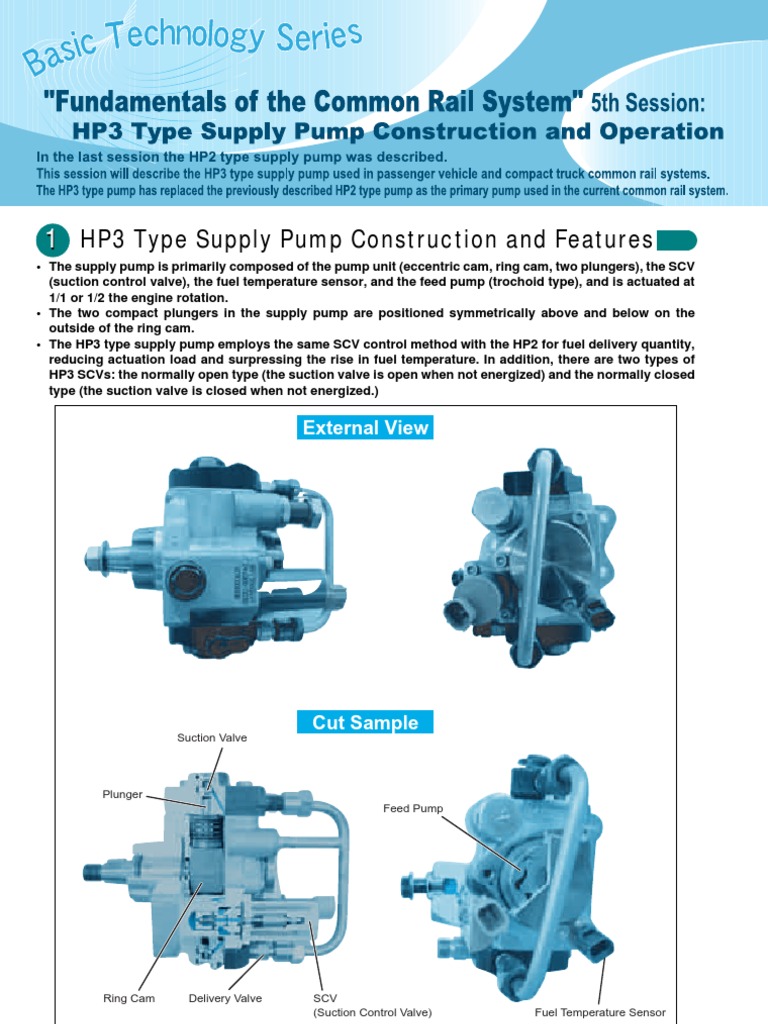 Basic Technology Series

"Fundamentals of the Common Rail System" 5th Session:
HP3 Type Supply Pump Construction and Operation

In the last session the HP2 type supply pump was described.
This session will describe the HP3 type supply pump used in passenger vehicle and compact truck common rail systems.
The HP3 type pump has replaced the previously described HP2 type pump as the primary pump used in the current common rail system.

1 HP3 Type Supply Pump Construction and Features

• The supply pump is primarily composed of the pump unit (eccentric cam, ring cam, two plungers), the SCV (suction control valve), the fuel temperature sensor, and the feed pump (trochoid type), and is actuated at 1/1 or 1/2 the engine rotation.
• The two compact plungers in the supply pump are positioned symmetrically above and below on the outside of the ring cam.
• The HP3 type supply pump employs the same SCV control method with the HP2 for fuel delivery quantity, reducing actuation load and surpressing the rise in fuel temperature. In addition, there are two types of HP3 SCVs: the normally open type (the suction valve is open when not energized) and the normally closed type (the suction valve is closed when not energized.)

External View

Cut Sample

Suction Valve
Plunger
Feed Pump
Ring Cam
Delivery Valve
SCV
(Suction Control Valve)
Fuel Temperature Sensor