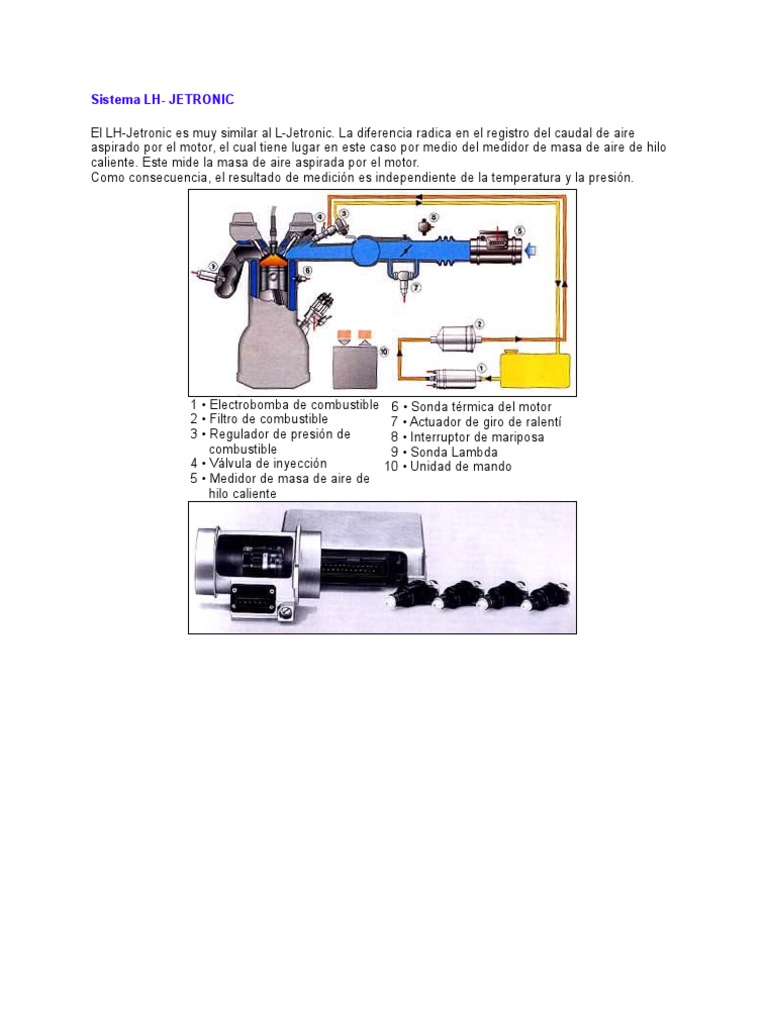 Sistema LH- JETRONIC

El LH-Jetronic es muy similar al L-Jetronic. La diferencia radica en el registro del caudal de aire aspirado por el motor, el cual tiene lugar en este caso por medio del medidor de masa de aire de hilo caliente. Este mide la masa de aire aspirada por el motor.
Como consecuencia, el resultado de medición es independiente de la temperatura y la presión.

4 3 8 5 9 6 7 2 10 1

1 • Electrobomba de combustible
2 • Filtro de combustible
3 • Regulador de presión de combustible
4 • Válvula de inyección
5 • Medidor de masa de aire de hilo caliente

6 • Sonda térmica del motor
7 • Actuador de giro de ralentí
8 • Interruptor de mariposa
9 • Sonda Lambda
10 • Unidad de mando