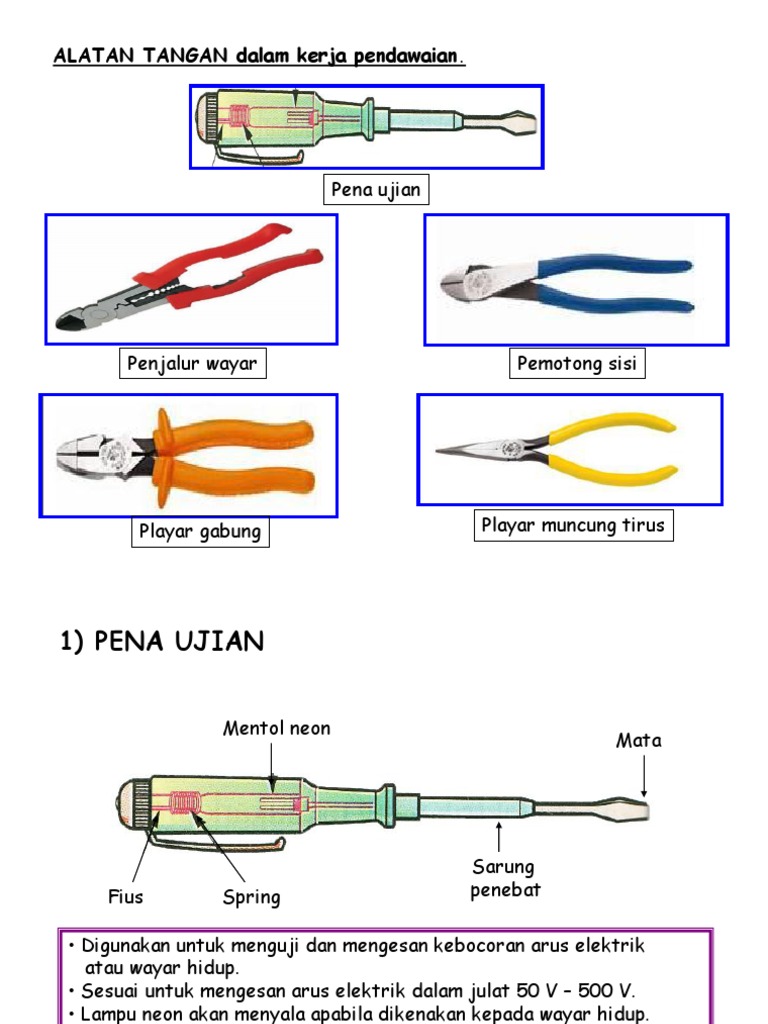 ALATAN TANGAN dalam kerja pendawaian.

Pena ujian

Penjalur wayar

Pemotong sisi

Playar gabung

Playar muncung tirus

1) PENA UJIAN

Mentol neon

Mata

Fius

Spring

Sarung penebat

• Digunakan untuk menguji dan mengesan kebocoran arus elektrik atau wayar hidup.
• Sesuai untuk mengesan arus elektrik dalam julat 50 V – 500 V.
• Lampu neon akan menyala apabila dikenakan kepada wayar hidup.