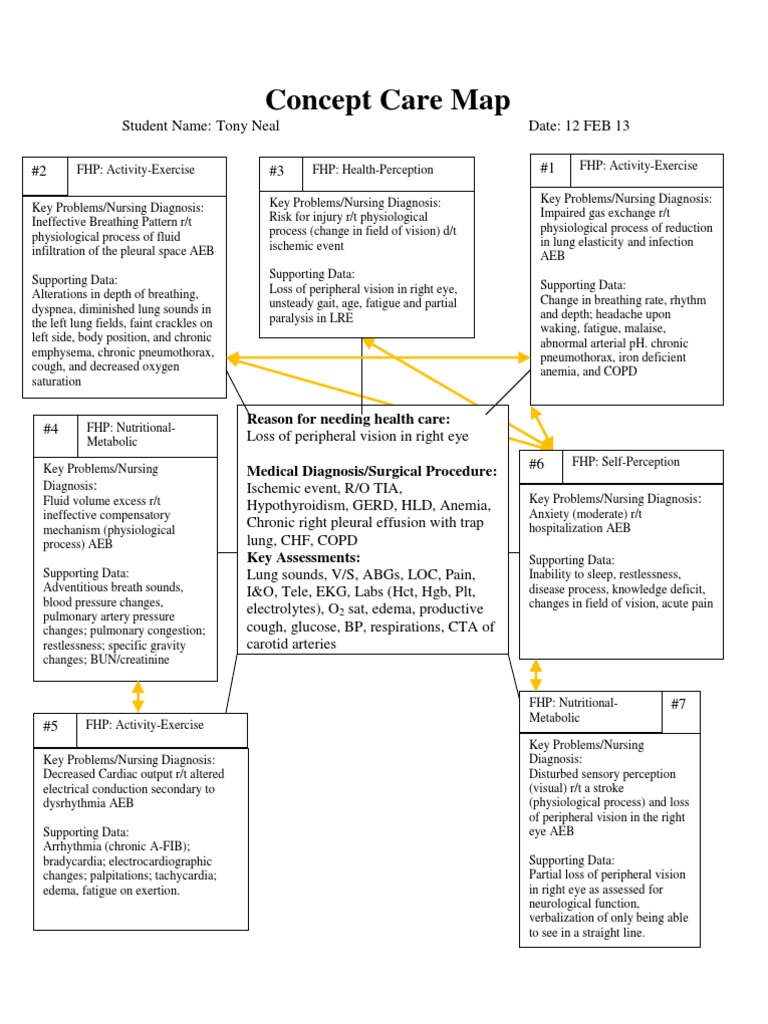 Concept Care Map

Student Name: Tony Neal

Date: 12 FEB 13

#2 FHP: Activity-Exercise

Key Problems/Nursing Diagnosis: Ineffective Breathing Pattern r/t physiological process of fluid infiltration of the pleural space AEB

Supporting Data: Alterations in depth of breathing, dyspnea, diminished lung sounds in the left lung fields, faint crackles on left side, body position, and chronic emphysema, chronic pneumothorax, cough, and decreased oxygen saturation

#3 FHP: Health-Perception

Key Problems/Nursing Diagnosis: Risk for injury r/t physiological process (change in field of vision) d/t ischemic event

Supporting Data: Loss of peripheral vision in right eye, unsteady gait, age, fatigue and partial paralysis in LRE

#1 FHP: Activity-Exercise

Key Problems/Nursing Diagnosis: Impaired gas exchange r/t physiological process of reduction in lung elasticity and infection AEB

Supporting Data: Change in breathing rate, rhythm and depth; headache upon waking, fatigue, malaise, abnormal arterial pH. chronic pneumothorax, iron deficient anemia, and COPD

#4 FHP: Nutritional-Metabolic

Key Problems/Nursing Diagnosis: Fluid volume excess r/t ineffective compensatory mechanism (physiological process) AEB

Supporting Data: Adventitious breath sounds, blood pressure changes, pulmonary artery pressure changes; pulmonary congestion; restlessness; specific gravity changes; BUN/creatinine

Reason for needing health care:
Loss of peripheral vision in right eye

Medical Diagnosis/Surgical Procedure:
Ischemic event, R/O TIA, Hypothyroidism, GERD, HLD, Anemia, Chronic right pleural effusion with trap lung, CHF, COPD
Key Assessments:
Lung sounds, V/S, ABGs, LOC, Pain, I&O, Tele, EKG, Labs (Hct, Hgb, Plt, electrolytes), $O_2$ sat, edema, productive cough, glucose, BP, respirations, CTA of carotid arteries

#6 FHP: Self-Perception

Key Problems/Nursing Diagnosis: Anxiety (moderate) r/t hospitalization AEB

Supporting Data: Inability to sleep, restlessness, disease process, knowledge deficit, changes in field of vision, acute pain

#5 FHP: Activity-Exercise

Key Problems/Nursing Diagnosis: Decreased Cardiac output r/t altered electrical conduction secondary to dysrhythmia AEB

Supporting Data: Arrhythmia (chronic A-FIB); bradycardia; electrocardiographic changes; palpitations; tachycardia; edema, fatigue on exertion.

FHP: Nutritional-Metabolic #7

Key Problems/Nursing Diagnosis: Disturbed sensory perception (visual) r/t a stroke (physiological process) and loss of peripheral vision in the right eye AEB

Supporting Data: Partial loss of peripheral vision in right eye as assessed for neurological function, verbalization of only being able to see in a straight line.