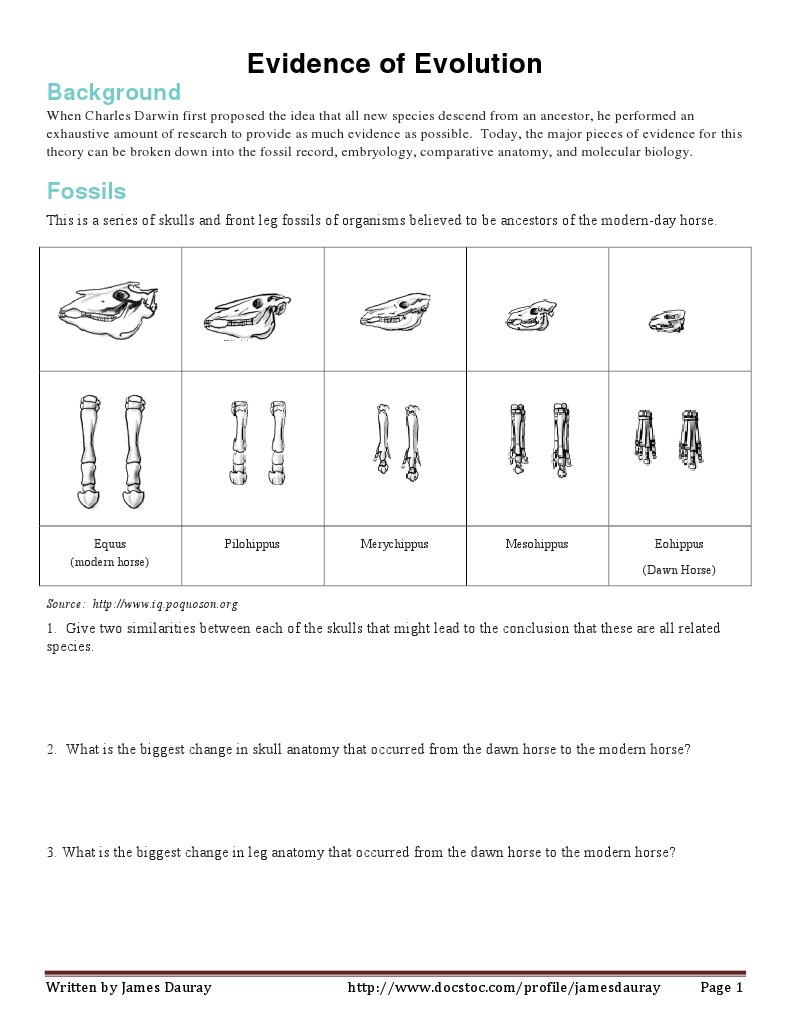 Evidence of Evolution

Background

When Charles Darwin first proposed the idea that all new species descend from an ancestor, he performed an exhaustive amount of research to provide as much evidence as possible. Today, the major pieces of evidence for this theory can be broken down into the fossil record, embryology, comparative anatomy, and molecular biology.

Fossils

This is a series of skulls and front leg fossils of organisms believed to be ancestors of the modern-day horse.

| | | | | |
|---|---|---|---|---|
| | | | | |
| | | | | |
| Equus (modern horse) | Pilohippus | Merychippus | Mesohippus | Eohippus (Dawn Horse) |

Source: http://www.iq.poquoson.org

1. Give two similarities between each of the skulls that might lead to the conclusion that these are all related species.

2. What is the biggest change in skull anatomy that occurred from the dawn horse to the modern horse?

3. What is the biggest change in leg anatomy that occurred from the dawn horse to the modern horse?

Written by James Dauray http://www.docstoc.com/profile/jamesdauray Page 1