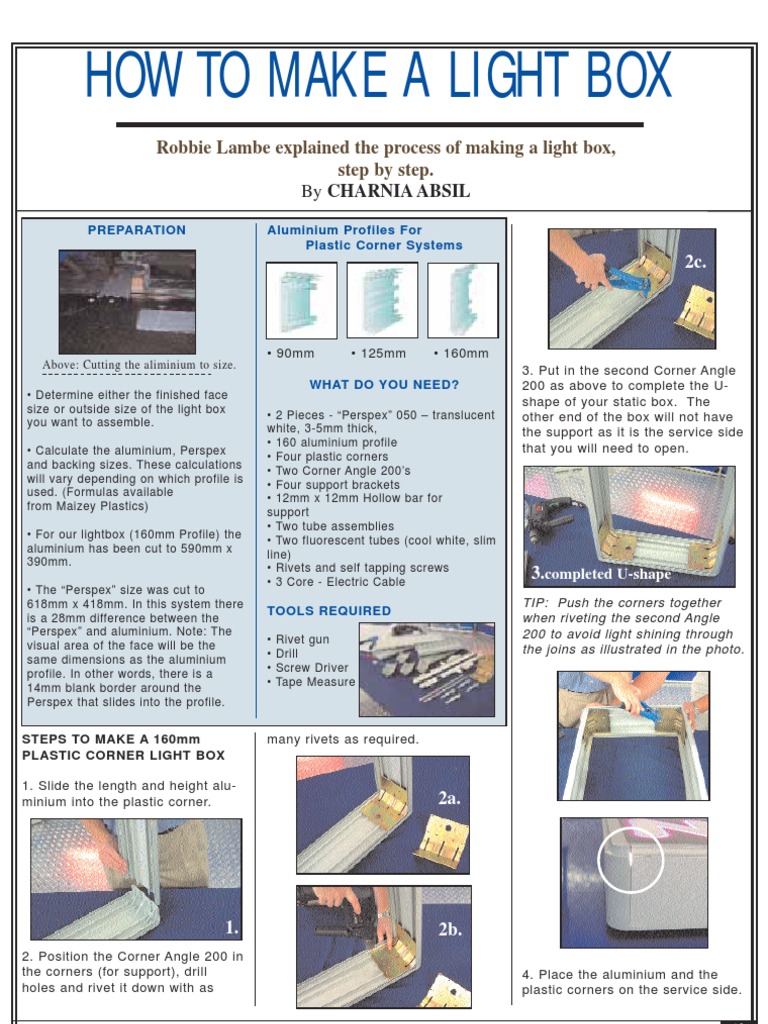 HOW TO MAKE A LIGHT BOX

Robbie Lambe explained the process of making a light box, step by step.
By CHARNIA ABSIL

PREPARATION

Above: Cutting the aliminium to size.

• Determine either the finished face size or outside size of the light box you want to assemble.

• Calculate the aluminium, Perspex and backing sizes. These calculations will vary depending on which profile is used. (Formulas available from Maizey Plastics)

• For our lightbox (160mm Profile) the aluminium has been cut to 590mm x 390mm.

• The "Perspex" size was cut to 618mm x 418mm. In this system there is a 28mm difference between the "Perspex" and aluminium. Note: The visual area of the face will be the same dimensions as the aluminium profile. In other words, there is a 14mm blank border around the Perspex that slides into the profile.

Aluminium Profiles For Plastic Corner Systems

• 90mm • 125mm • 160mm

WHAT DO YOU NEED?

• 2 Pieces - "Perspex" 050 – translucent white, 3-5mm thick,
• 160 aluminium profile
• Four plastic corners
• Two Corner Angle 200's
• Four support brackets
• 12mm x 12mm Hollow bar for support
• Two tube assemblies
• Two fluorescent tubes (cool white, slim line)
• Rivets and self tapping screws
• 3 Core - Electric Cable

TOOLS REQUIRED

• Rivet gun
• Drill
• Screw Driver
• Tape Measure

STEPS TO MAKE A 160mm PLASTIC CORNER LIGHT BOX

1. Slide the length and height aluminium into the plastic corner.

1.

2. Position the Corner Angle 200 in the corners (for support), drill holes and rivet it down with as many rivets as required.

2a.

2b.

2c.

3. Put in the second Corner Angle 200 as above to complete the U-shape of your static box. The other end of the box will not have the support as it is the service side that you will need to open.

3.completed U-shape

TIP: Push the corners together when riveting the second Angle 200 to avoid light shining through the joins as illustrated in the photo.

4. Place the aluminium and the plastic corners on the service side.