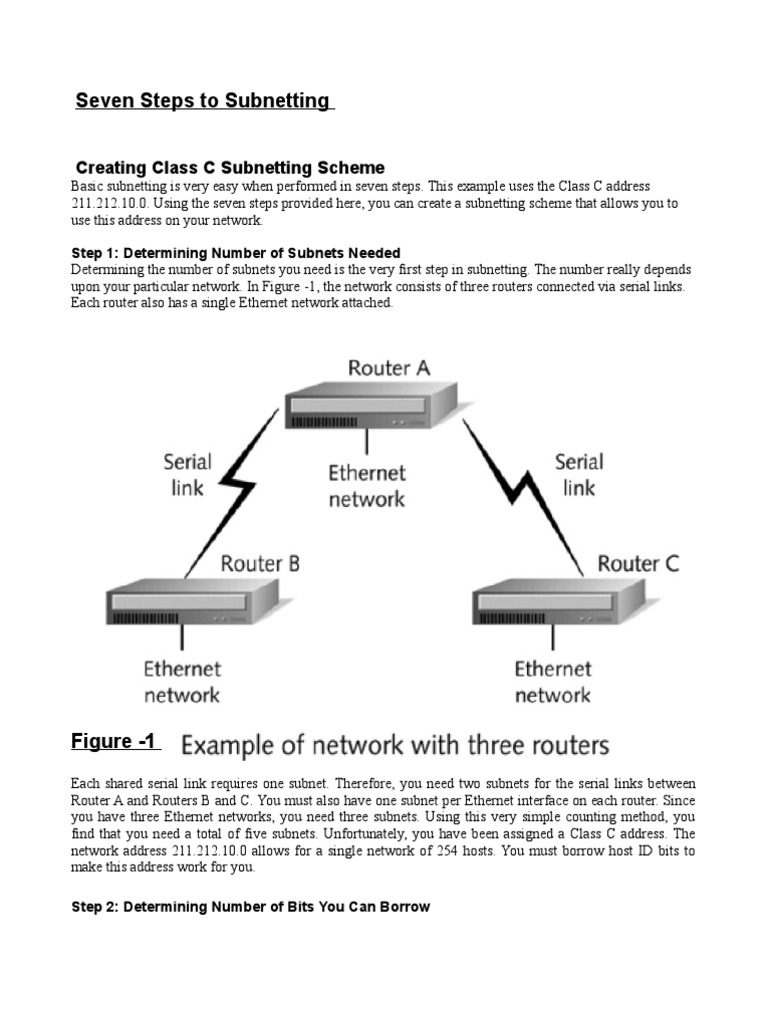 Seven Steps to Subnetting

Creating Class C Subnetting Scheme
Basic subnetting is very easy when performed in seven steps. This example uses the Class C address 211.212.10.0. Using the seven steps provided here, you can create a subnetting scheme that allows you to use this address on your network.

Step 1: Determining Number of Subnets Needed
Determining the number of subnets you need is the very first step in subnetting. The number really depends upon your particular network. In Figure -1, the network consists of three routers connected via serial links. Each router also has a single Ethernet network attached.

Router A
Serial link
Ethernet network
Serial link
Router B
Router C
Ethernet network
Ethernet network

Figure -1 Example of network with three routers

Each shared serial link requires one subnet. Therefore, you need two subnets for the serial links between Router A and Routers B and C. You must also have one subnet per Ethernet interface on each router. Since you have three Ethernet networks, you need three subnets. Using this very simple counting method, you find that you need a total of five subnets. Unfortunately, you have been assigned a Class C address. The network address 211.212.10.0 allows for a single network of 254 hosts. You must borrow host ID bits to make this address work for you.

Step 2: Determining Number of Bits You Can Borrow