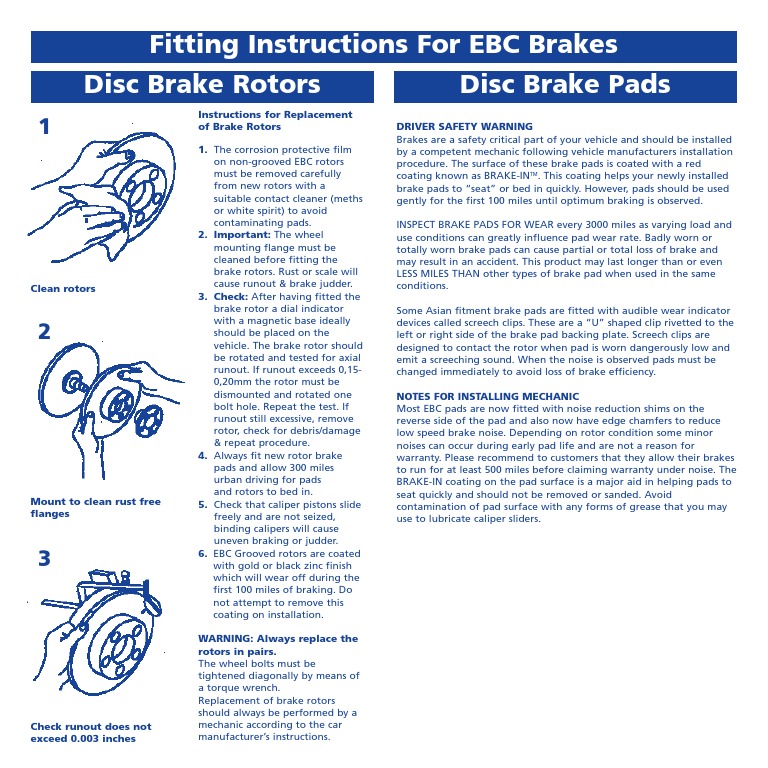 Fitting Instructions For EBC Brakes

Disc Brake Rotors

1

Clean rotors

2

Mount to clean rust free flanges

3

Check runout does not exceed 0.003 inches

Instructions for Replacement of Brake Rotors

1. The corrosion protective film on non-grooved EBC rotors must be removed carefully from new rotors with a suitable contact cleaner (meths or white spirit) to avoid contaminating pads.
2. Important: The wheel mounting flange must be cleaned before fitting the brake rotors. Rust or scale will cause runout & brake judder.
3. Check: After having fitted the brake rotor a dial indicator with a magnetic base ideally should be placed on the vehicle. The brake rotor should be rotated and tested for axial runout. If runout exceeds 0,15-0,20mm the rotor must be dismounted and rotated one bolt hole. Repeat the test. If runout still excessive, remove rotor, check for debris/damage & repeat procedure.
4. Always fit new rotor brake pads and allow 300 miles urban driving for pads and rotors to bed in.
5. Check that caliper pistons slide freely and are not seized, binding calipers will cause uneven braking or judder.
6. EBC Grooved rotors are coated with gold or black zinc finish which will wear off during the first 100 miles of braking. Do not attempt to remove this coating on installation.

WARNING: Always replace the rotors in pairs.
The wheel bolts must be tightened diagonally by means of a torque wrench.
Replacement of brake rotors should always be performed by a mechanic according to the car manufacturer's instructions.

Disc Brake Pads

DRIVER SAFETY WARNING
Brakes are a safety critical part of your vehicle and should be installed by a competent mechanic following vehicle manufacturers installation procedure. The surface of these brake pads is coated with a red coating known as BRAKE-IN™. This coating helps your newly installed brake pads to "seat" or bed in quickly. However, pads should be used gently for the first 100 miles until optimum braking is observed.

INSPECT BRAKE PADS FOR WEAR every 3000 miles as varying load and use conditions can greatly influence pad wear rate. Badly worn or totally worn brake pads can cause partial or total loss of brake and may result in an accident. This product may last longer than or even LESS MILES THAN other types of brake pad when used in the same conditions.

Some Asian fitment brake pads are fitted with audible wear indicator devices called screech clips. These are a "U" shaped clip rivetted to the left or right side of the brake pad backing plate. Screech clips are designed to contact the rotor when pad is worn dangerously low and emit a screeching sound. When the noise is observed pads must be changed immediately to avoid loss of brake efficiency.

NOTES FOR INSTALLING MECHANIC
Most EBC pads are now fitted with noise reduction shims on the reverse side of the pad and also now have edge chamfers to reduce low speed brake noise. Depending on rotor condition some minor noises can occur during early pad life and are not a reason for warranty. Please recommend to customers that they allow their brakes to run for at least 500 miles before claiming warranty under noise. The BRAKE-IN coating on the pad surface is a major aid in helping pads to seat quickly and should not be removed or sanded. Avoid contamination of pad surface with any forms of grease that you may use to lubricate caliper sliders.