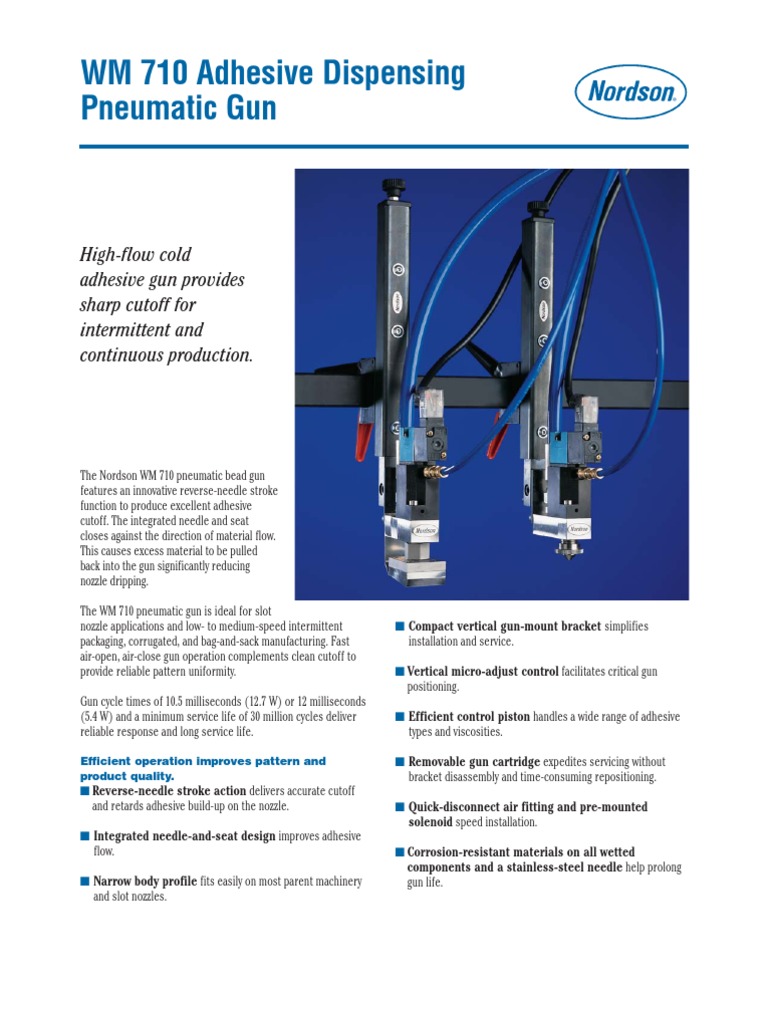 WM 710 Adhesive Dispensing Pneumatic Gun

Nordson

High-flow cold adhesive gun provides sharp cutoff for intermittent and continuous production.

Nordson

Nordson

Nordson

Nordson

The Nordson WM 710 pneumatic bead gun features an innovative reverse-needle stroke function to produce excellent adhesive cutoff. The integrated needle and seat closes against the direction of material flow. This causes excess material to be pulled back into the gun significantly reducing nozzle dripping.

The WM 710 pneumatic gun is ideal for slot nozzle applications and low- to medium-speed intermittent packaging, corrugated, and bag-and-sack manufacturing. Fast air-open, air-close gun operation complements clean cutoff to provide reliable pattern uniformity.

Gun cycle times of 10.5 milliseconds (12.7 W) or 12 milliseconds (5.4 W) and a minimum service life of 30 million cycles deliver reliable response and long service life.

Efficient operation improves pattern and product quality.

■ Reverse-needle stroke action delivers accurate cutoff and retards adhesive build-up on the nozzle.

■ Integrated needle-and-seat design improves adhesive flow.

■ Narrow body profile fits easily on most parent machinery and slot nozzles.

■ Compact vertical gun-mount bracket simplifies installation and service.

■ Vertical micro-adjust control facilitates critical gun positioning.

■ Efficient control piston handles a wide range of adhesive types and viscosities.

■ Removable gun cartridge expedites servicing without bracket disassembly and time-consuming repositioning.

■ Quick-disconnect air fitting and pre-mounted solenoid speed installation.

■ Corrosion-resistant materials on all wetted components and a stainless-steel needle help prolong gun life.