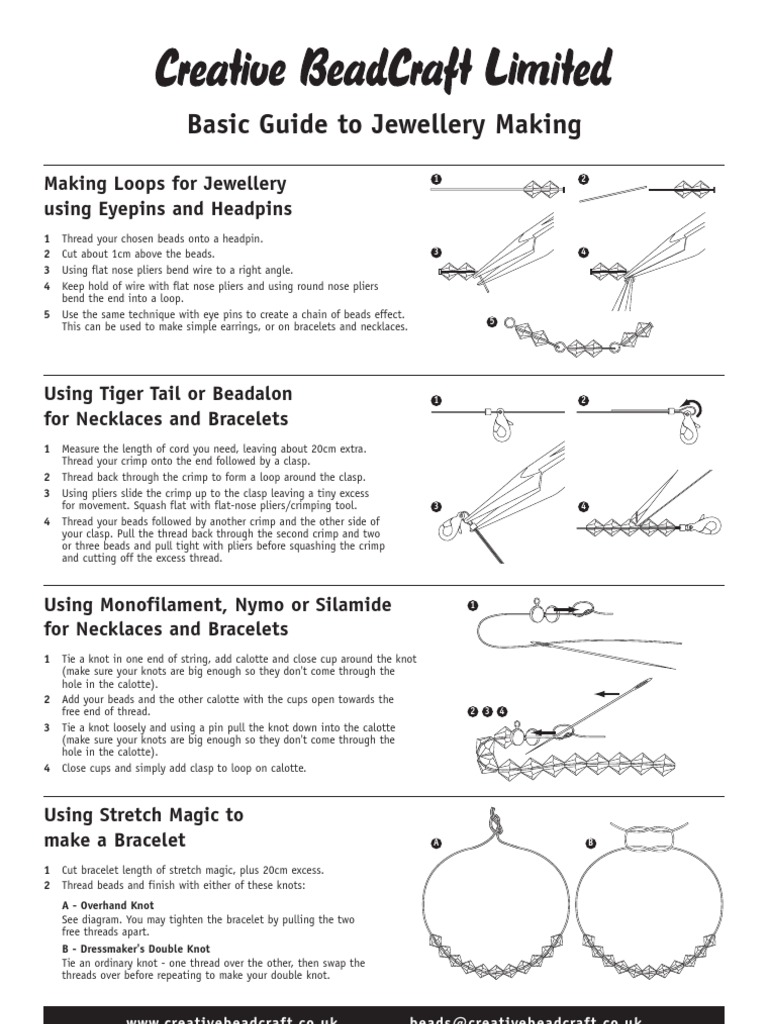 Creative BeadCraft Limited

Basic Guide to Jewellery Making

Making Loops for Jewellery using Eyepins and Headpins

1 Thread your chosen beads onto a headpin.
2 Cut about 1cm above the beads.
3 Using flat nose pliers bend wire to a right angle.
4 Keep hold of wire with flat nose pliers and using round nose pliers bend the end into a loop.
5 Use the same technique with eye pins to create a chain of beads effect. This can be used to make simple earrings, or on bracelets and necklaces.

1 2 3 4 5

Using Tiger Tail or Beadalon for Necklaces and Bracelets

1 Measure the length of cord you need, leaving about 20cm extra. Thread your crimp onto the end followed by a clasp.
2 Thread back through the crimp to form a loop around the clasp.
3 Using pliers slide the crimp up to the clasp leaving a tiny excess for movement. Squash flat with flat-nose pliers/crimping tool.
4 Thread your beads followed by another crimp and the other side of your clasp. Pull the thread back through the second crimp and two or three beads and pull tight with pliers before squashing the crimp and cutting off the excess thread.

1 2 3 4

Using Monofilament, Nymo or Silamide for Necklaces and Bracelets

1 Tie a knot in one end of string, add calotte and close cup around the knot (make sure your knots are big enough so they don't come through the hole in the calotte).
2 Add your beads and the other calotte with the cups open towards the free end of thread.
3 Tie a knot loosely and using a pin pull the knot down into the calotte (make sure your knots are big enough so they don't come through the hole in the calotte).
4 Close cups and simply add clasp to loop on calotte.

1 2 3 4

Using Stretch Magic to make a Bracelet

1 Cut bracelet length of stretch magic, plus 20cm excess.
2 Thread beads and finish with either of these knots:

A - Overhand Knot
See diagram. You may tighten the bracelet by pulling the two free threads apart.

B - Dressmaker's Double Knot
Tie an ordinary knot - one thread over the other, then swap the threads over before repeating to make your double knot.

A B

www.creativebeadcraft.co.uk beads@creativebeadcraft.co.uk