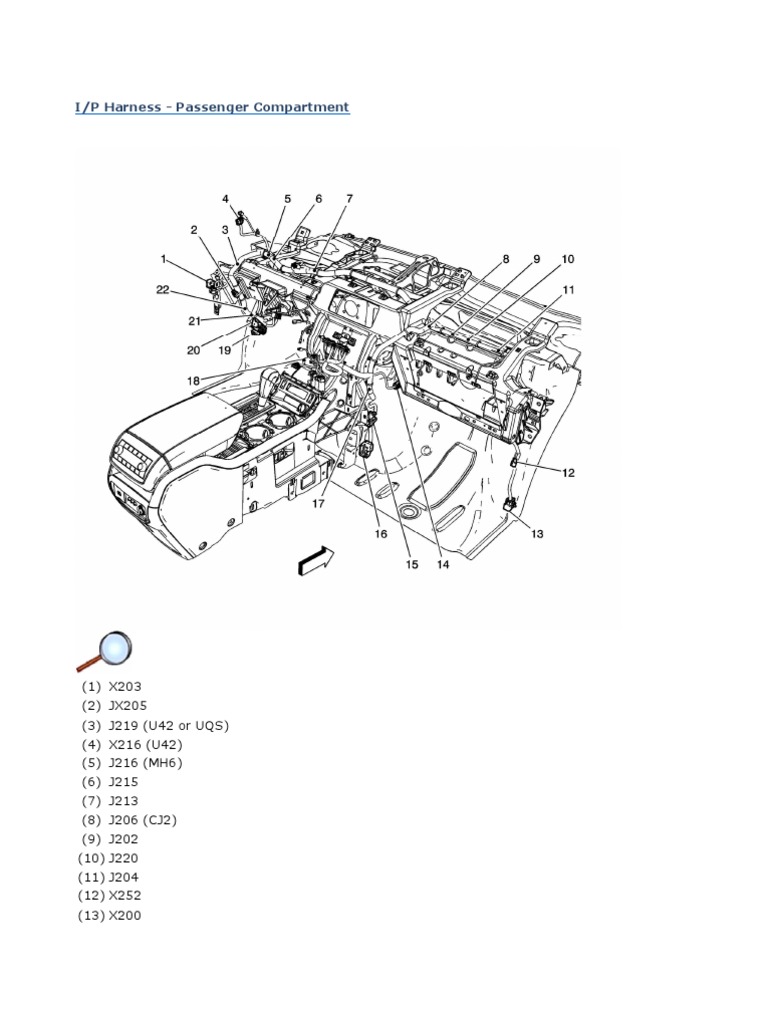 I/P Harness - Passenger Compartment

4 5 6 7
2 3
1
22
21
20 19
18
8 9 10
11
12
13
17
16 15 14

(1) X203
(2) JX205
(3) J219 (U42 or UQS)
(4) X216 (U42)
(5) J216 (MH6)
(6) J215
(7) J213
(8) J206 (CJ2)
(9) J202
(10) J220
(11) J204
(12) X252
(13) X200