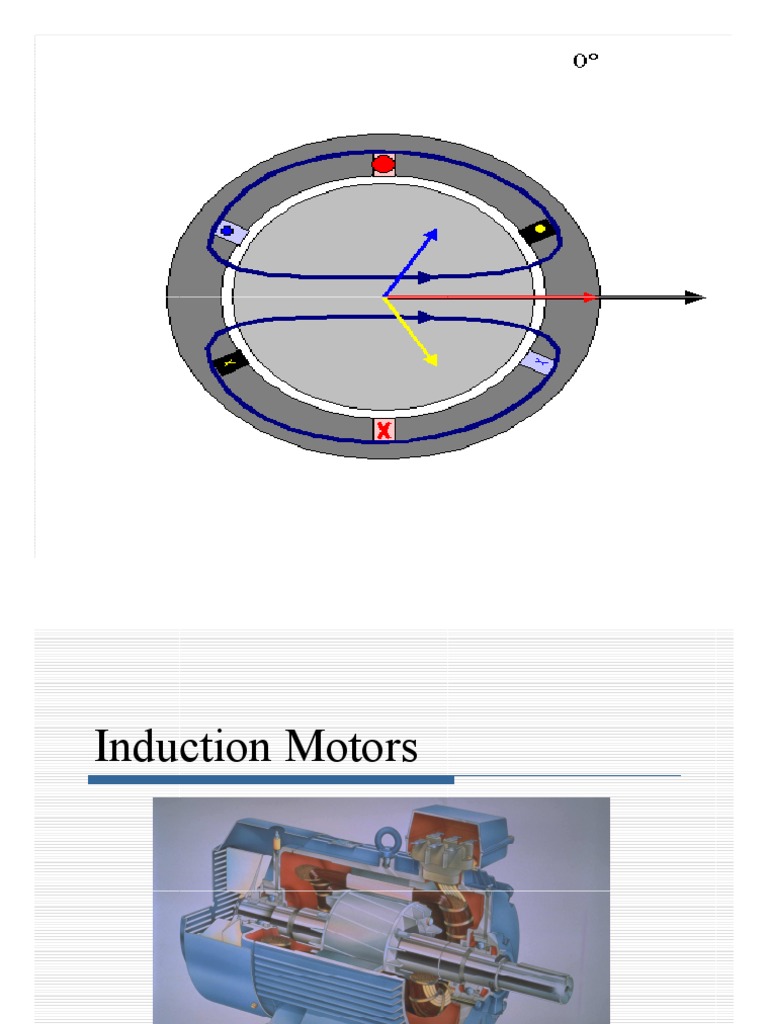 0°

Induction Motors