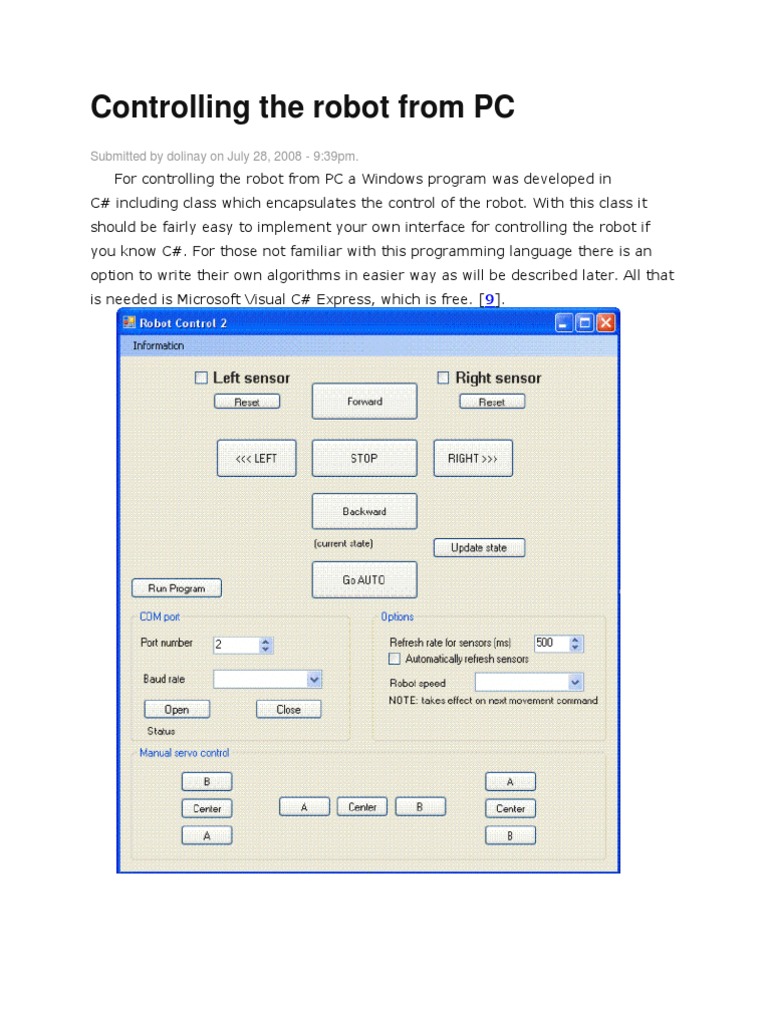 Controlling the robot from PC

Submitted by dolinay on July 28, 2008 - 9:39pm.

For controlling the robot from PC a Windows program was developed in C# including class which encapsulates the control of the robot. With this class it should be fairly easy to implement your own interface for controlling the robot if you know C#. For those not familiar with this programming language there is an option to write their own algorithms in easier way as will be described later. All that is needed is Microsoft Visual C# Express, which is free. [9].

Robot Control 2

Information

Left sensor

Reset

Forward

Right sensor

Reset

<<< LEFT

STOP

RIGHT >>>

Backward

(current state)

Update state

Run Program

Go AUTO

COM port

Port number 2

Baud rate

Open

Close

Status

Options

Refresh rate for sensors (ms) 500

Automatically refresh sensors

Robot speed

NOTE: takes effect on next movement command

Manual servo control

B

Center

A

A

Center

B

A

Center

B