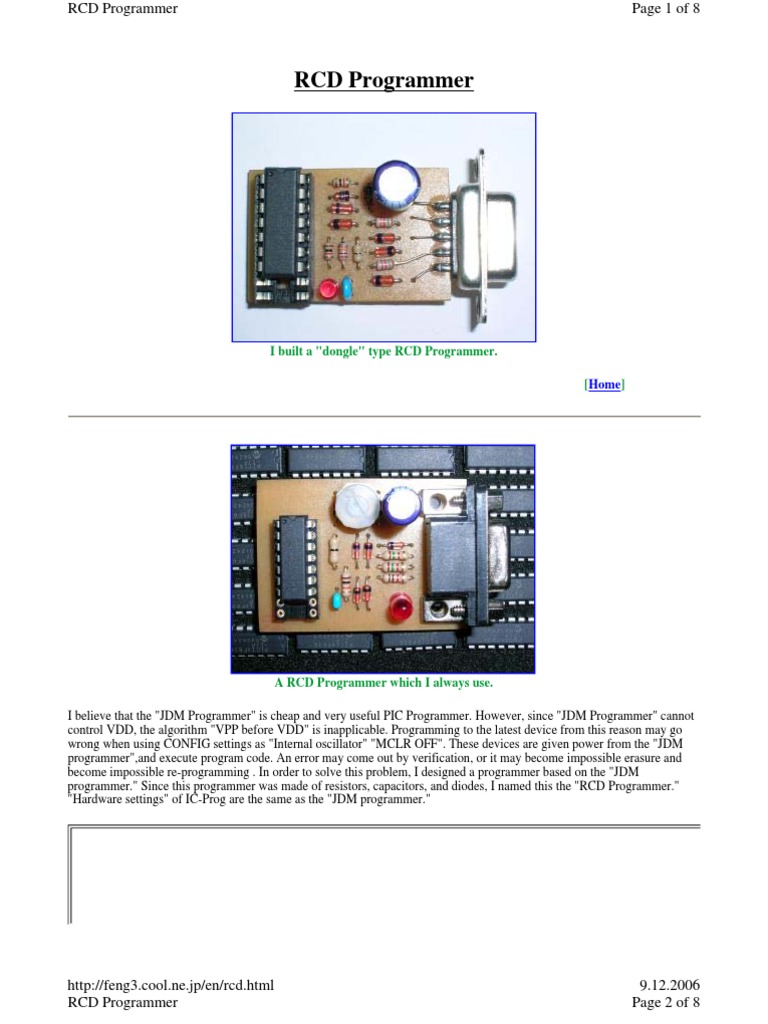 RCD Programmer

Page 1 of 8

RCD Programmer

I built a "dongle" type RCD Programmer.

[Home]

A RCD Programmer which I always use.

I believe that the "JDM Programmer" is cheap and very useful PIC Programmer. However, since "JDM Programmer" cannot control VDD, the algorithm "VPP before VDD" is inapplicable. Programming to the latest device from this reason may go wrong when using CONFIG settings as "Internal oscillator" "MCLR OFF". These devices are given power from the "JDM programmer",and execute program code. An error may come out by verification, or it may become impossible erasure and become impossible re-programming . In order to solve this problem, I designed a programmer based on the "JDM programmer." Since this programmer was made of resistors, capacitors, and diodes, I named this the "RCD Programmer." "Hardware settings" of IC-Prog are the same as the "JDM programmer."

http://feng3.cool.ne.jp/en/rcd.html

9.12.2006

RCD Programmer

Page 2 of 8