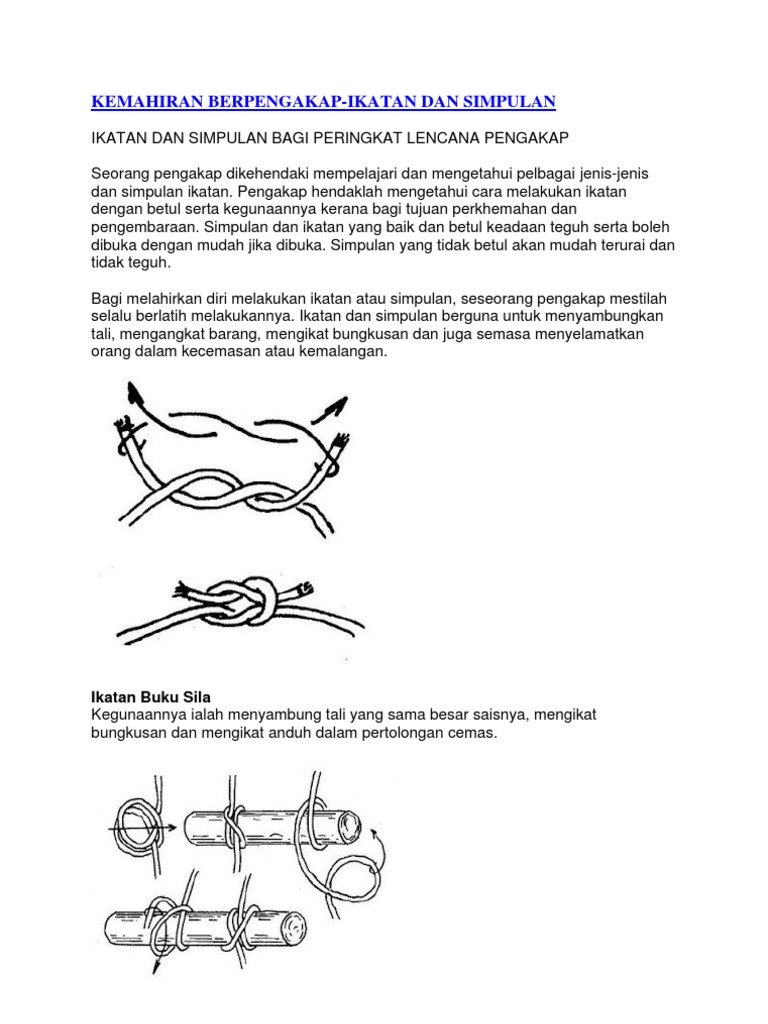 KEMAHIRAN BERPENGAKAP-IKATAN DAN SIMPULAN

IKATAN DAN SIMPULAN BAGI PERINGKAT LENCANA PENGAKAP

Seorang pengakap dikehendaki mempelajari dan mengetahui pelbagai jenis-jenis dan simpulan ikatan. Pengakap hendaklah mengetahui cara melakukan ikatan dengan betul serta kegunaannya kerana bagi tujuan perkhemahan dan pengembaraan. Simpulan dan ikatan yang baik dan betul keadaan teguh serta boleh dibuka dengan mudah jika dibuka. Simpulan yang tidak betul akan mudah terurai dan tidak teguh.

Bagi melahirkan diri melakukan ikatan atau simpulan, seseorang pengakap mestilah selalu berlatih melakukannya. Ikatan dan simpulan berguna untuk menyambungkan tali, mengangkat barang, mengikat bungkusan dan juga semasa menyelamatkan orang dalam kecemasan atau kemalangan.

Ikatan Buku Sila
Kegunaannya ialah menyambung tali yang sama besar saisnya, mengikat bungkusan dan mengikat anduh dalam pertolongan cemas.