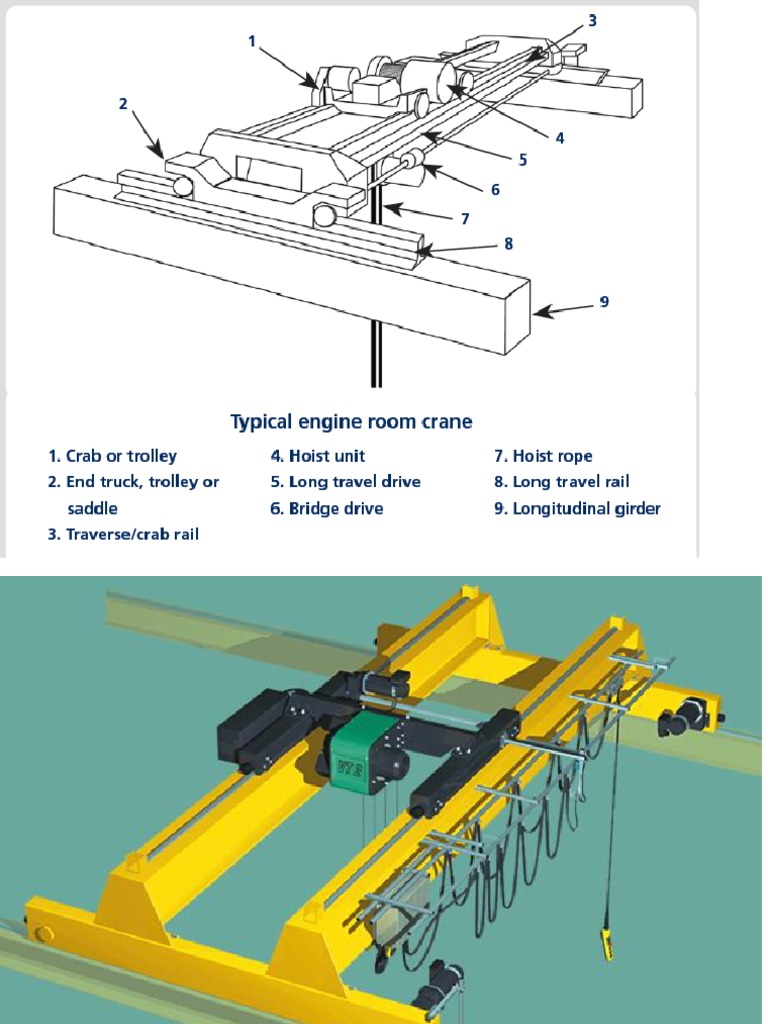 1
2
3
4
5
6
7
8
9

Typical engine room crane

1. Crab or trolley
2. End truck, trolley or saddle
3. Traverse/crab rail

4. Hoist unit
5. Long travel drive
6. Bridge drive

7. Hoist rope
8. Long travel rail
9. Longitudinal girder