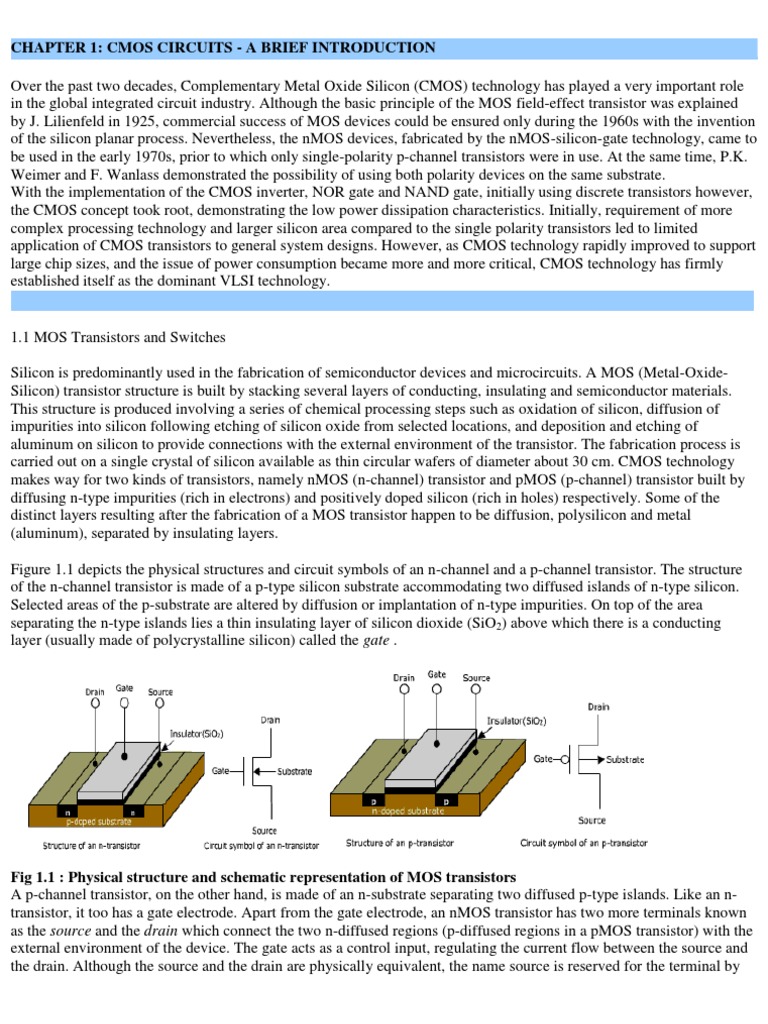 CHAPTER 1: CMOS CIRCUITS - A BRIEF INTRODUCTION

Over the past two decades, Complementary Metal Oxide Silicon (CMOS) technology has played a very important role in the global integrated circuit industry. Although the basic principle of the MOS field-effect transistor was explained by J. Lilienfeld in 1925, commercial success of MOS devices could be ensured only during the 1960s with the invention of the silicon planar process. Nevertheless, the nMOS devices, fabricated by the nMOS-silicon-gate technology, came to be used in the early 1970s, prior to which only single-polarity p-channel transistors were in use. At the same time, P.K. Weimer and F. Wanlass demonstrated the possibility of using both polarity devices on the same substrate.
With the implementation of the CMOS inverter, NOR gate and NAND gate, initially using discrete transistors however, the CMOS concept took root, demonstrating the low power dissipation characteristics. Initially, requirement of more complex processing technology and larger silicon area compared to the single polarity transistors led to limited application of CMOS transistors to general system designs. However, as CMOS technology rapidly improved to support large chip sizes, and the issue of power consumption became more and more critical, CMOS technology has firmly established itself as the dominant VLSI technology.

1.1 MOS Transistors and Switches

Silicon is predominantly used in the fabrication of semiconductor devices and microcircuits. A MOS (Metal-Oxide-Silicon) transistor structure is built by stacking several layers of conducting, insulating and semiconductor materials. This structure is produced involving a series of chemical processing steps such as oxidation of silicon, diffusion of impurities into silicon following etching of silicon oxide from selected locations, and deposition and etching of aluminum on silicon to provide connections with the external environment of the transistor. The fabrication process is carried out on a single crystal of silicon available as thin circular wafers of diameter about 30 cm. CMOS technology makes way for two kinds of transistors, namely nMOS (n-channel) transistor and pMOS (p-channel) transistor built by diffusing n-type impurities (rich in electrons) and positively doped silicon (rich in holes) respectively. Some of the distinct layers resulting after the fabrication of a MOS transistor happen to be diffusion, polysilicon and metal (aluminum), separated by insulating layers.

Figure 1.1 depicts the physical structures and circuit symbols of an n-channel and a p-channel transistor. The structure of the n-channel transistor is made of a p-type silicon substrate accommodating two diffused islands of n-type silicon. Selected areas of the p-substrate are altered by diffusion or implantation of n-type impurities. On top of the area separating the n-type islands lies a thin insulating layer of silicon dioxide ($SiO_2$) above which there is a conducting layer (usually made of polycrystalline silicon) called the gate .

Drain Gate Source
Insulator($SiO_2$)
n n
p-doped substrate
Structure of an n-transistor
Drain
Gate
Substrate
Source
Circuit symbol of an n-transistor

Drain Gate Source
Insulator($SiO_2$)
p p
n-doped substrate
Structure of an p-transistor
Drain
Gate
Substrate
Source
Circuit symbol of an p-transistor

Fig 1.1 : Physical structure and schematic representation of MOS transistors
A p-channel transistor, on the other hand, is made of an n-substrate separating two diffused p-type islands. Like an n-transistor, it too has a gate electrode. Apart from the gate electrode, an nMOS transistor has two more terminals known as the source and the drain which connect the two n-diffused regions (p-diffused regions in a pMOS transistor) with the external environment of the device. The gate acts as a control input, regulating the current flow between the source and the drain. Although the source and the drain are physically equivalent, the name source is reserved for the terminal by