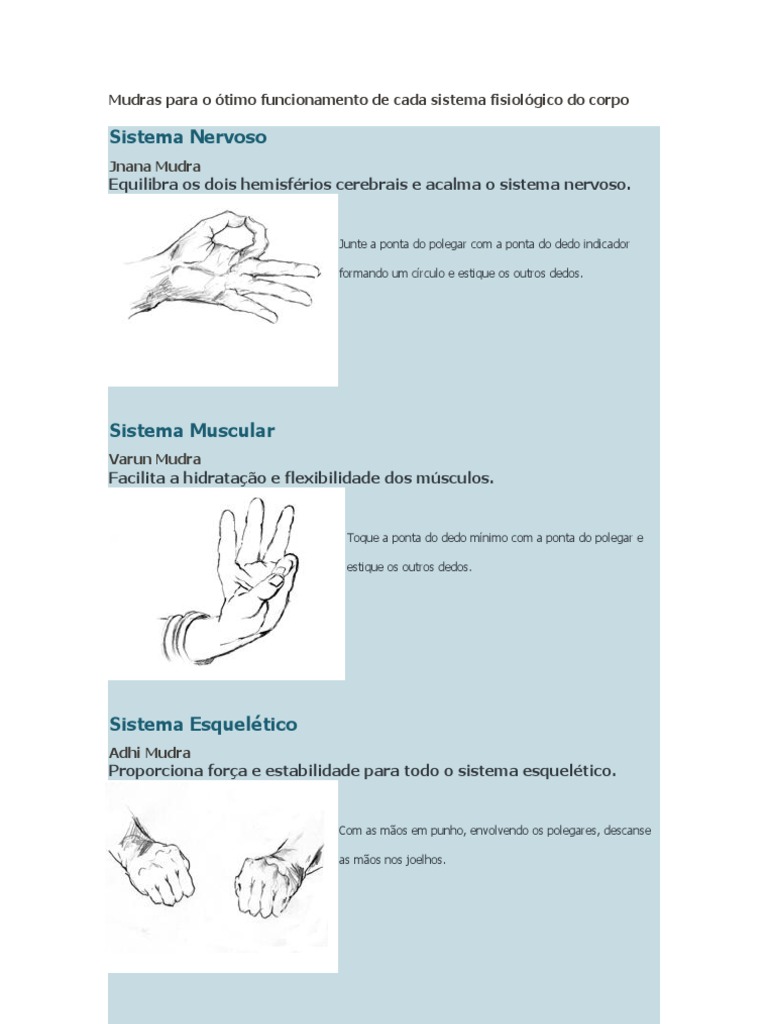 Mudras para o ótimo funcionamento de cada sistema fisiológico do corpo

Sistema Nervoso

Jnana Mudra
Equilibra os dois hemisférios cerebrais e acalma o sistema nervoso.

Junte a ponta do polegar com a ponta do dedo indicador formando um círculo e estique os outros dedos.

Sistema Muscular

Varun Mudra
Facilita a hidratação e flexibilidade dos músculos.

Toque a ponta do dedo mínimo com a ponta do polegar e estique os outros dedos.

Sistema Esquelético

Adhi Mudra
Proporciona força e estabilidade para todo o sistema esquelético.

Com as mãos em punho, envolvendo os polegares, descanse as mãos nos joelhos.