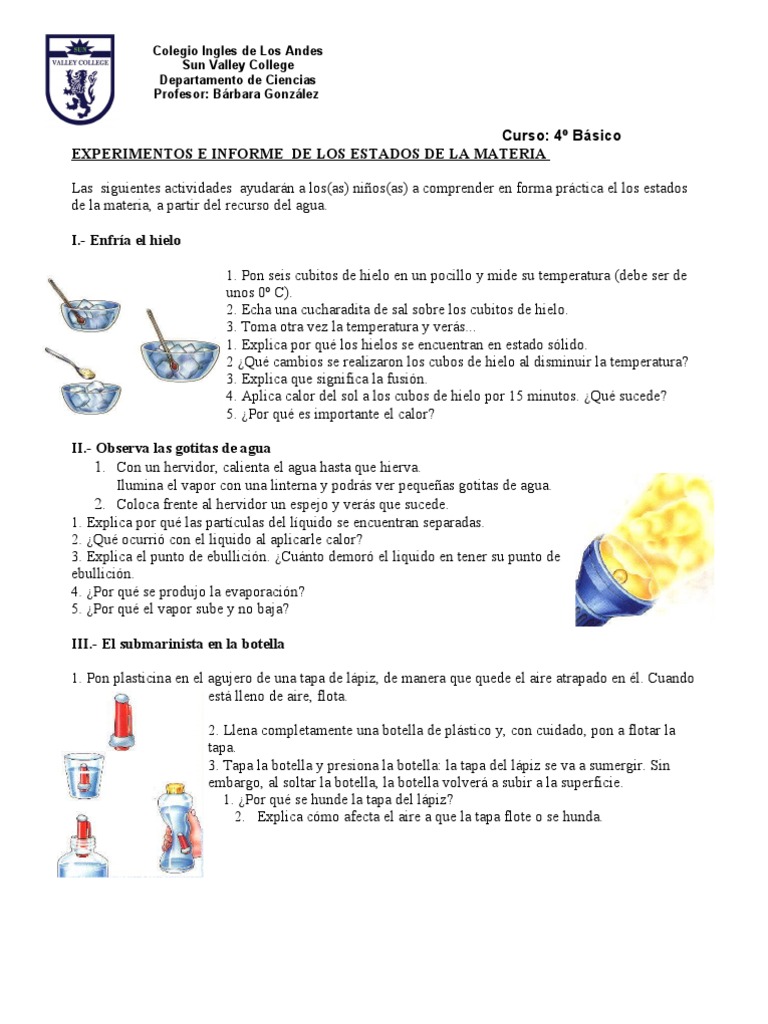 VALLEY COLLEGE

Colegio Ingles de Los Andes
Sun Valley College
Departamento de Ciencias
Profesor: Bárbara González

Curso: 4º Básico

EXPERIMENTOS E INFORME DE LOS ESTADOS DE LA MATERIA

Las siguientes actividades ayudarán a los(as) niños(as) a comprender en forma práctica el los estados de la materia, a partir del recurso del agua.

I.- Enfría el hielo

1. Pon seis cubitos de hielo en un pocillo y mide su temperatura (debe ser de unos 0º C).
2. Echa una cucharadita de sal sobre los cubitos de hielo.
3. Toma otra vez la temperatura y verás...
1. Explica por qué los hielos se encuentran en estado sólido.
2 ¿Qué cambios se realizaron los cubos de hielo al disminuir la temperatura?
3. Explica que significa la fusión.
4. Aplica calor del sol a los cubos de hielo por 15 minutos. ¿Qué sucede?
5. ¿Por qué es importante el calor?

II.- Observa las gotitas de agua
1. Con un hervidor, calienta el agua hasta que hierva.
Ilumina el vapor con una linterna y podrás ver pequeñas gotitas de agua.
2. Coloca frente al hervidor un espejo y verás que sucede.
1. Explica por qué las partículas del líquido se encuentran separadas.
2. ¿Qué ocurrió con el líquido al aplicarle calor?
3. Explica el punto de ebullición. ¿Cuánto demoró el líquido en tener su punto de ebullición.
4. ¿Por qué se produjo la evaporación?
5. ¿Por qué el vapor sube y no baja?

III.- El submarinista en la botella

1. Pon plasticina en el agujero de una tapa de lápiz, de manera que quede el aire atrapado en él. Cuando está lleno de aire, flota.

2. Llena completamente una botella de plástico y, con cuidado, pon a flotar la tapa.
3. Tapa la botella y presiona la botella: la tapa del lápiz se va a sumergir. Sin embargo, al soltar la botella, la botella volverá a subir a la superficie.
1. ¿Por qué se hunde la tapa del lápiz?
2. Explica cómo afecta el aire a que la tapa flote o se hunda.