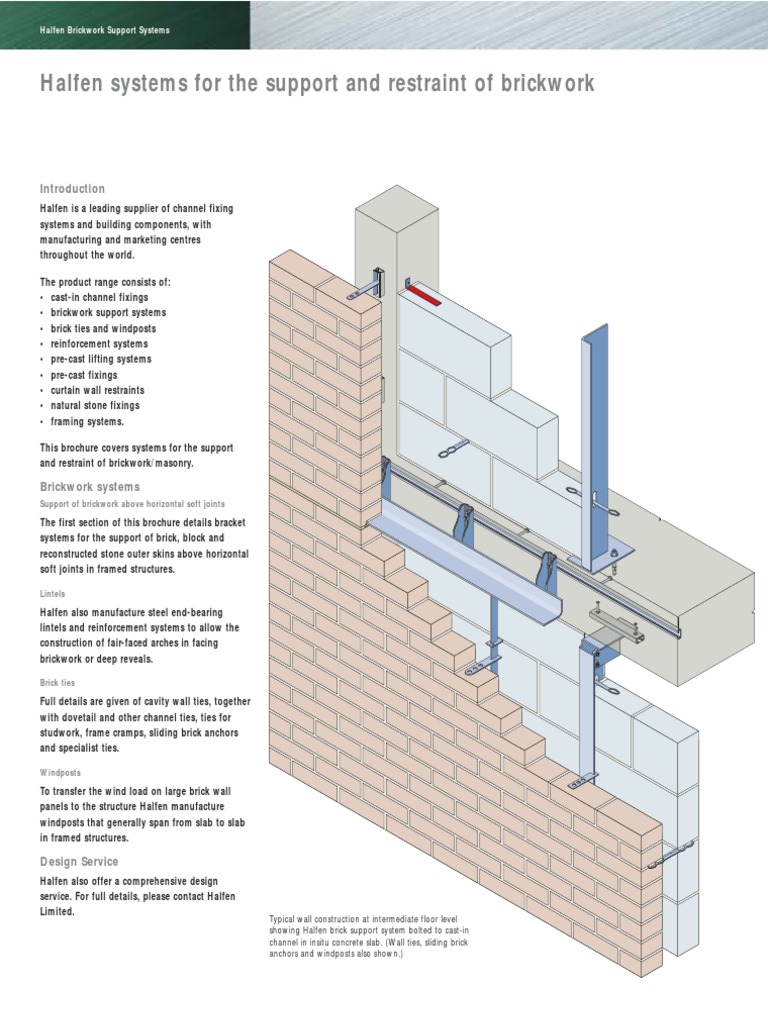 Halfen Brickwork Support Systems

Halfen systems for the support and restraint of brickwork

Introduction

Halfen is a leading supplier of channel fixing systems and building components, with manufacturing and marketing centres throughout the world.

The product range consists of:
• cast-in channel fixings
• brickwork support systems
• brick ties and windposts
• reinforcement systems
• pre-cast lifting systems
• pre-cast fixings
• curtain wall restraints
• natural stone fixings
• framing systems.

This brochure covers systems for the support and restraint of brickwork/masonry.

Brickwork systems

Support of brickwork above horizontal soft joints

The first section of this brochure details bracket systems for the support of brick, block and reconstructed stone outer skins above horizontal soft joints in framed structures.

Lintels

Halfen also manufacture steel end-bearing lintels and reinforcement systems to allow the construction of fair-faced arches in facing brickwork or deep reveals.

Brick ties

Full details are given of cavity wall ties, together with dovetail and other channel ties, ties for studwork, frame cramps, sliding brick anchors and specialist ties.

Windposts

To transfer the wind load on large brick wall panels to the structure Halfen manufacture windposts that generally span from slab to slab in framed structures.

Design Service

Halfen also offer a comprehensive design service. For full details, please contact Halfen Limited.

Typical wall construction at intermediate floor level showing Halfen brick support system bolted to cast-in channel in insitu concrete slab. (Wall ties, sliding brick anchors and windposts also shown.)