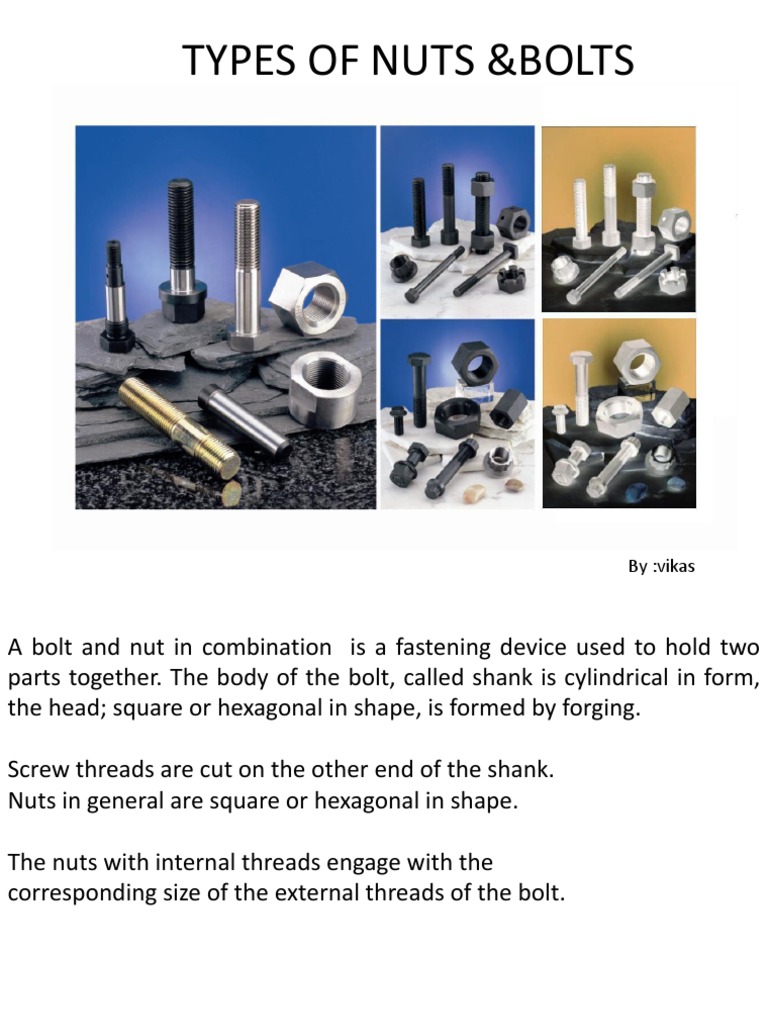 TYPES OF NUTS &BOLTS

By :vikas

A bolt and nut in combination is a fastening device used to hold two parts together. The body of the bolt, called shank is cylindrical in form, the head; square or hexagonal in shape, is formed by forging.

Screw threads are cut on the other end of the shank.
Nuts in general are square or hexagonal in shape.

The nuts with internal threads engage with the corresponding size of the external threads of the bolt.